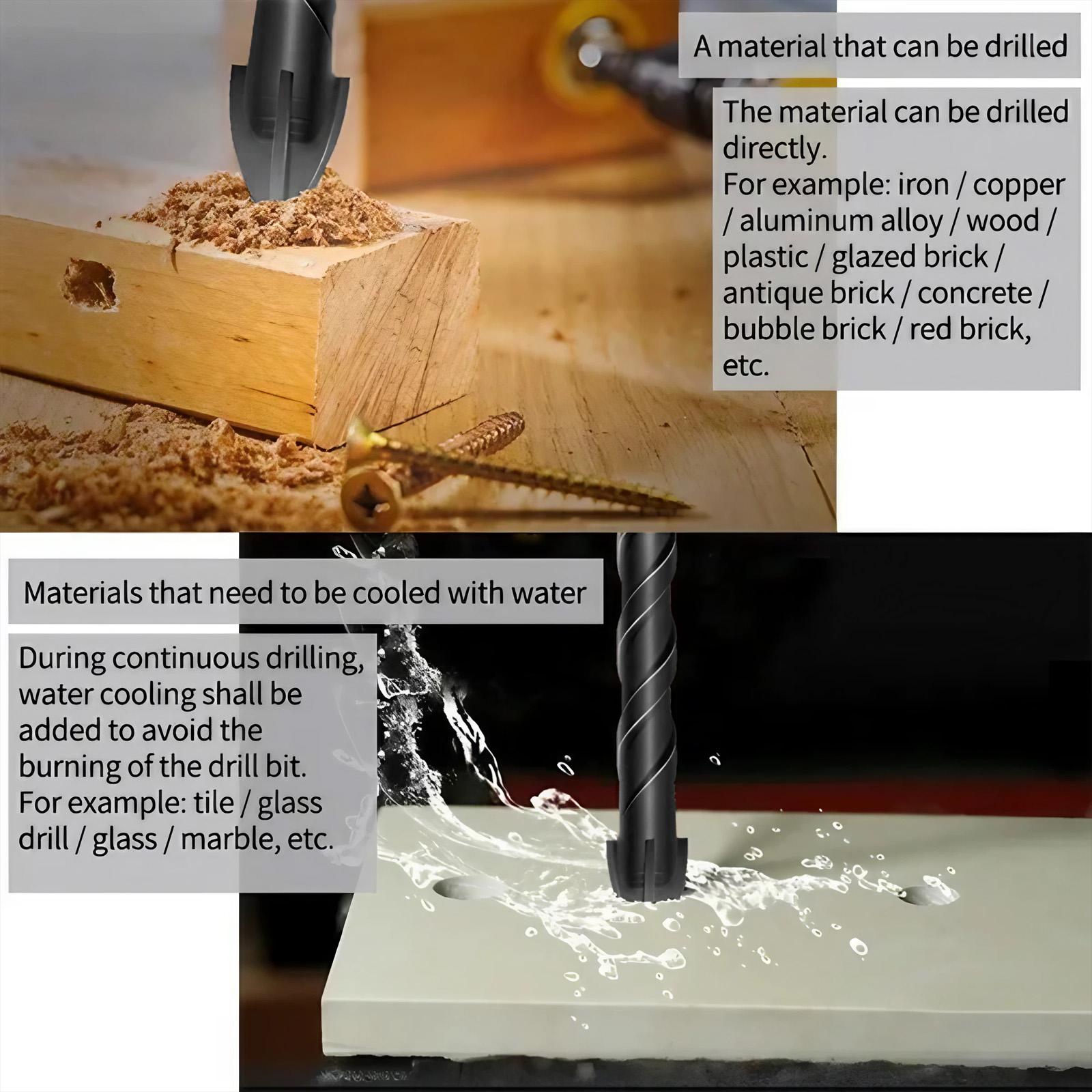 A material that can be drilled

The material can be drilled directly.
For example: iron / copper / aluminum alloy / wood / plastic / glazed brick / antique brick / concrete / bubble brick / red brick, etc.

Materials that need to be cooled with water

During continuous drilling, water cooling shall be added to avoid the burning of the drill bit.
For example: tile / glass drill / glass / marble, etc.