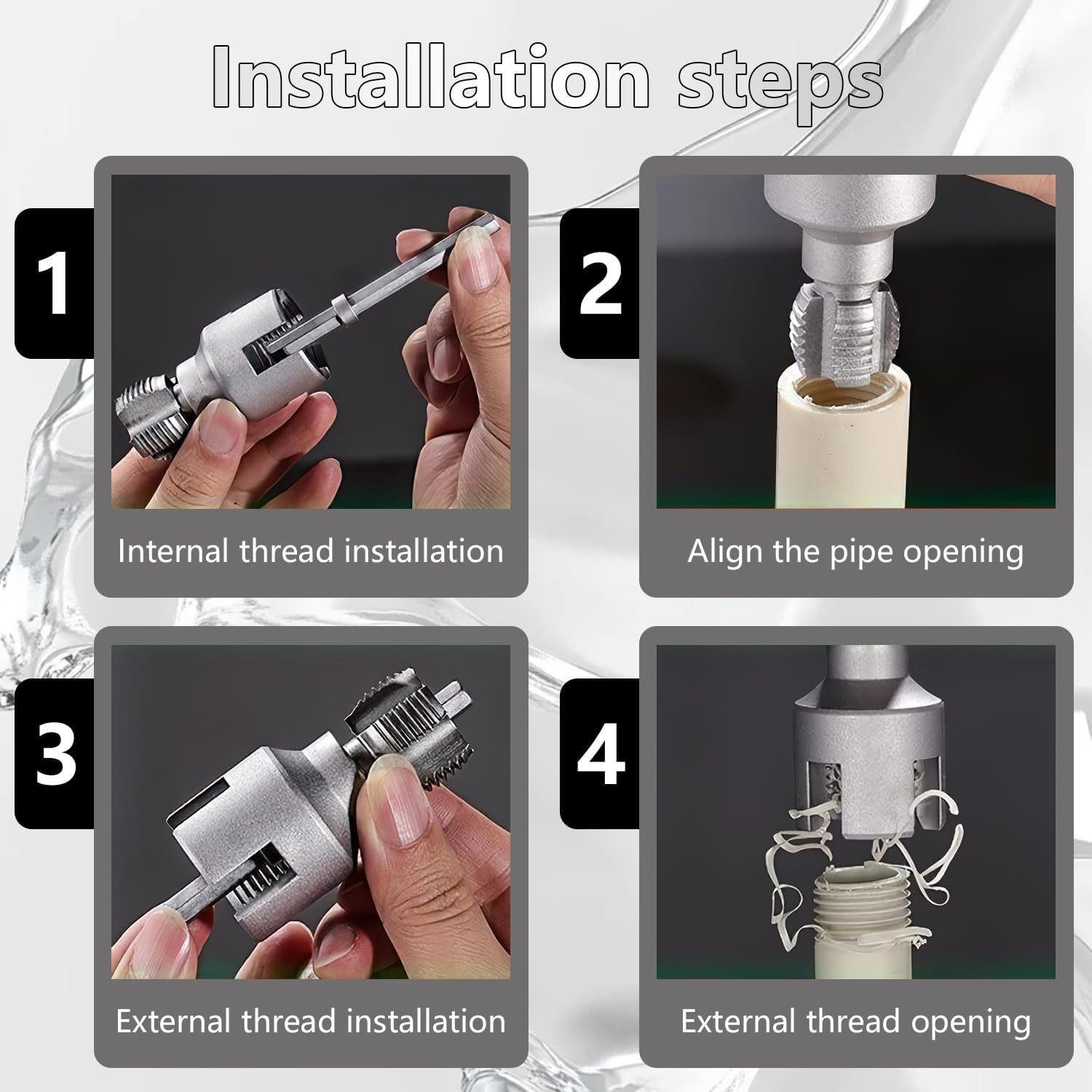 Installation steps

1

Internal thread installation

2

Align the pipe opening

3

External thread installation

4

External thread opening