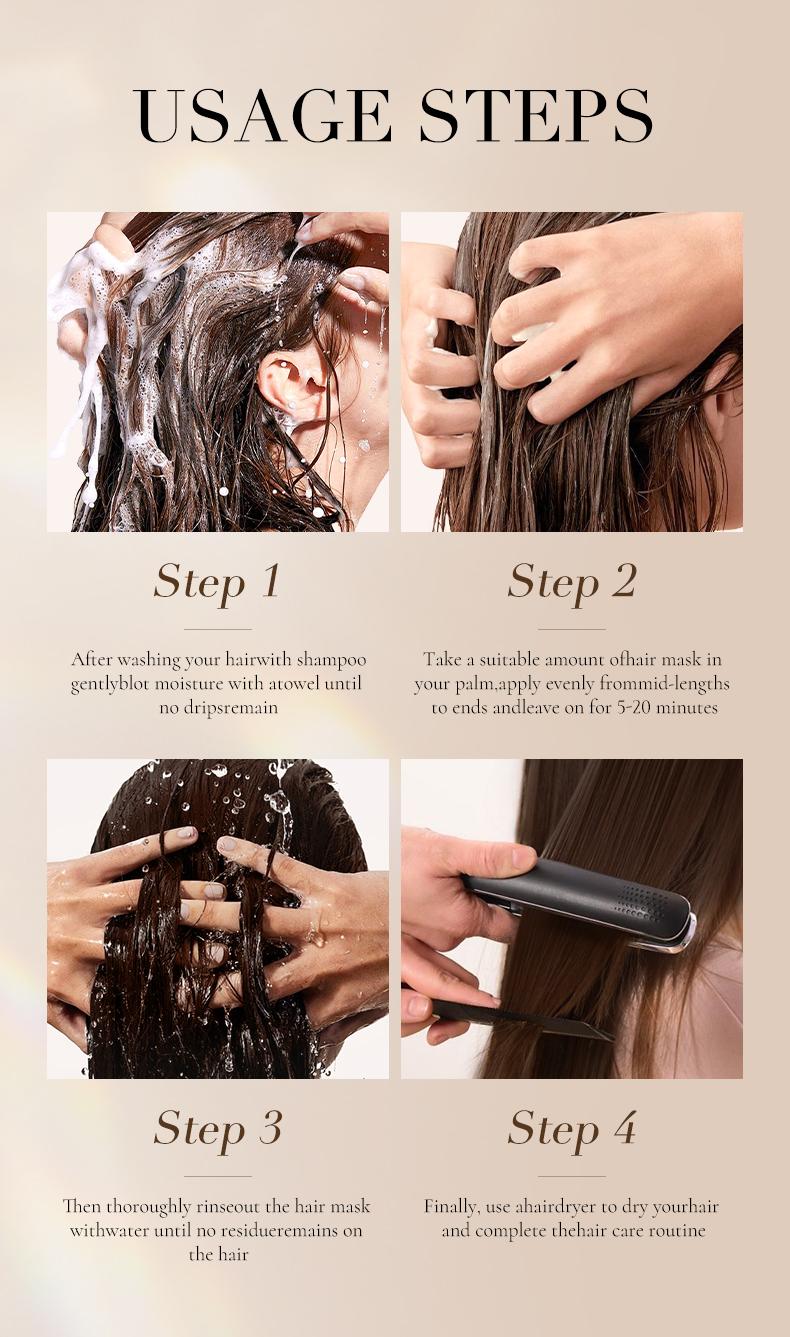 USAGE STEPS

Step 1

After washing your hairwith shampoo gentlyblot moisture with atowel until no dripsremain

Step 2

Take a suitable amount ofhair mask in your palm,apply evenly frommid-lengths to ends andleave on for 5-20 minutes

Step 3

Then thoroughly rinseout the hair mask withwater until no residueremains on the hair

Step 4

Finally, use ahairdryer to dry yourhair and complete thehair care routine