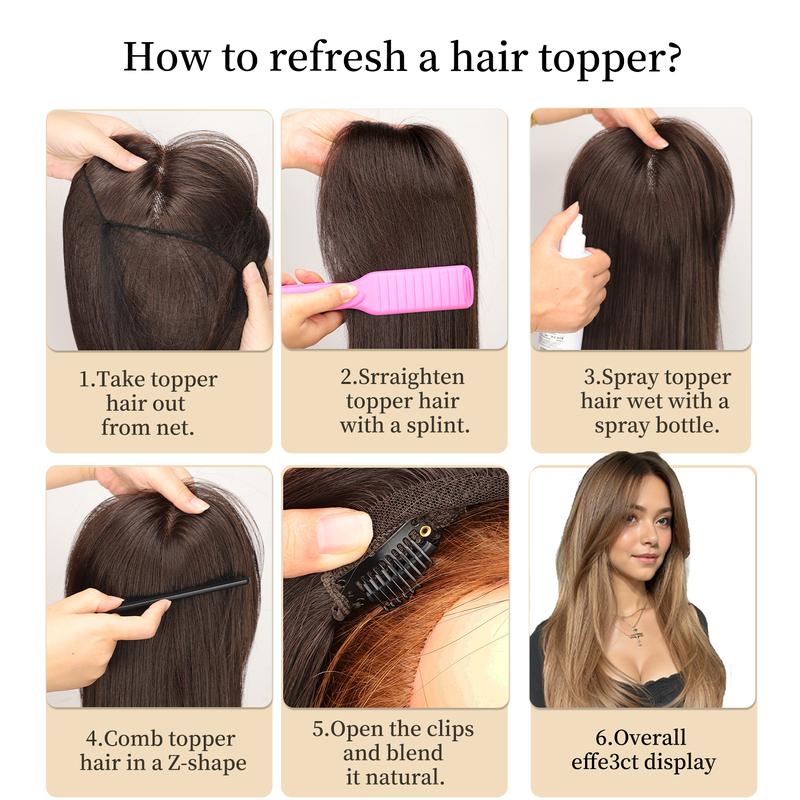 How to refresh a hair topper?

1.Take topper hair out from net.

2.Srraighten topper hair with a splint.

3.Spray topper hair wet with a spray bottle.

4.Comb topper hair in a Z-shape

5.Open the clips and blend it natural.

6.Overall effe3ct display