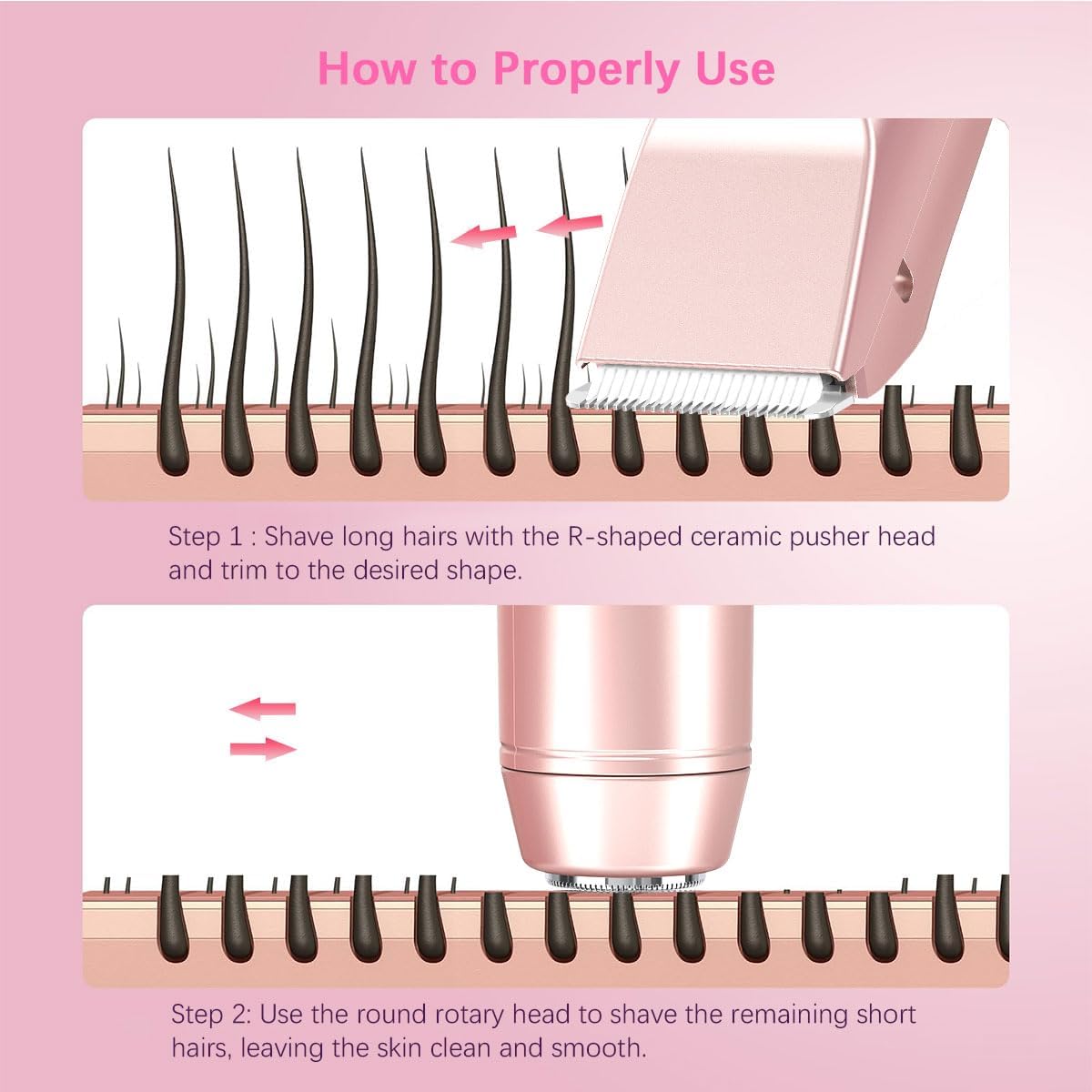 How to Properly Use

Step 1 : Shave long hairs with the R-shaped ceramic pusher head and trim to the desired shape.

Step 2: Use the round rotary head to shave the remaining short hairs, leaving the skin clean and smooth.