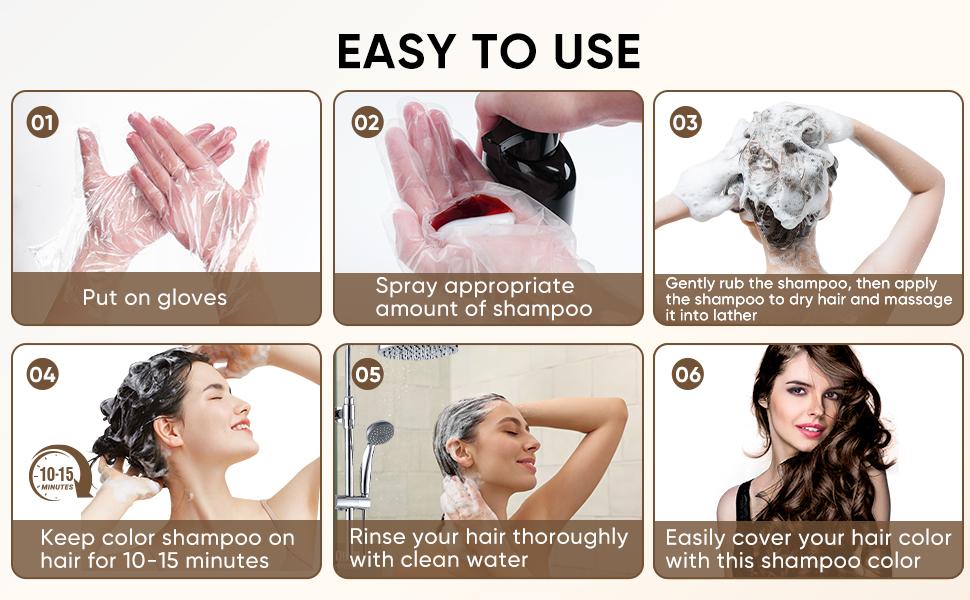 EASY TO USE

01

Put on gloves

02

Spray appropriate amount of shampoo

03

Gently rub the shampoo, then apply the shampoo to dry hair and massage it into lather

04

10-15 MINUTES

Keep color shampoo on hair for 10-15 minutes

05

Rinse your hair thoroughly with clean water

06

Easily cover your hair color with this shampoo color