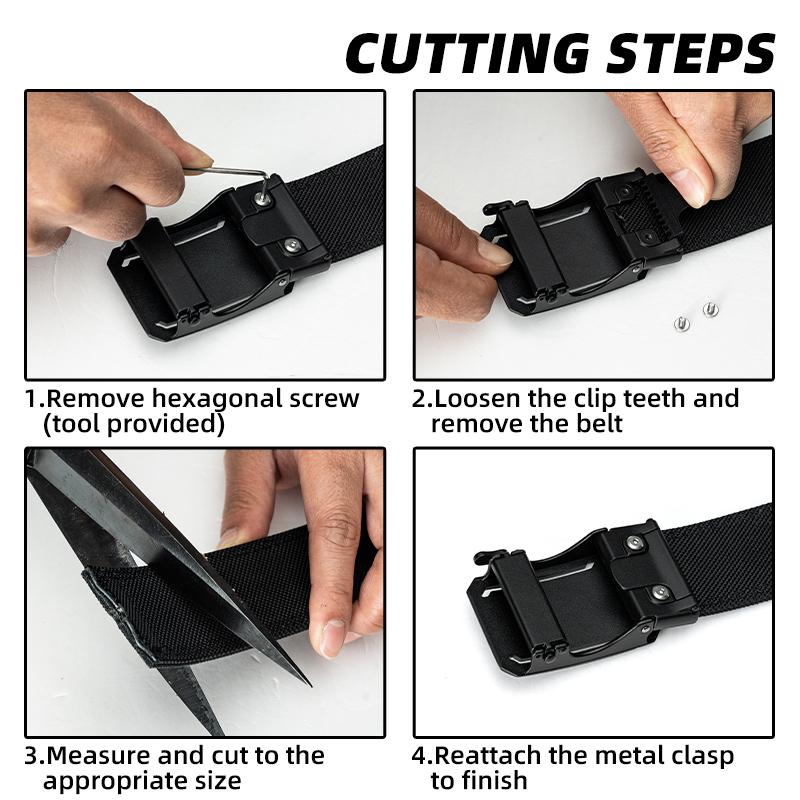 CUTTING STEPS

1.Remove hexagonal screw (tool provided)

2.Loosen the clip teeth and remove the belt

3.Measure and cut to the appropriate size

4.Reattach the metal clasp to finish