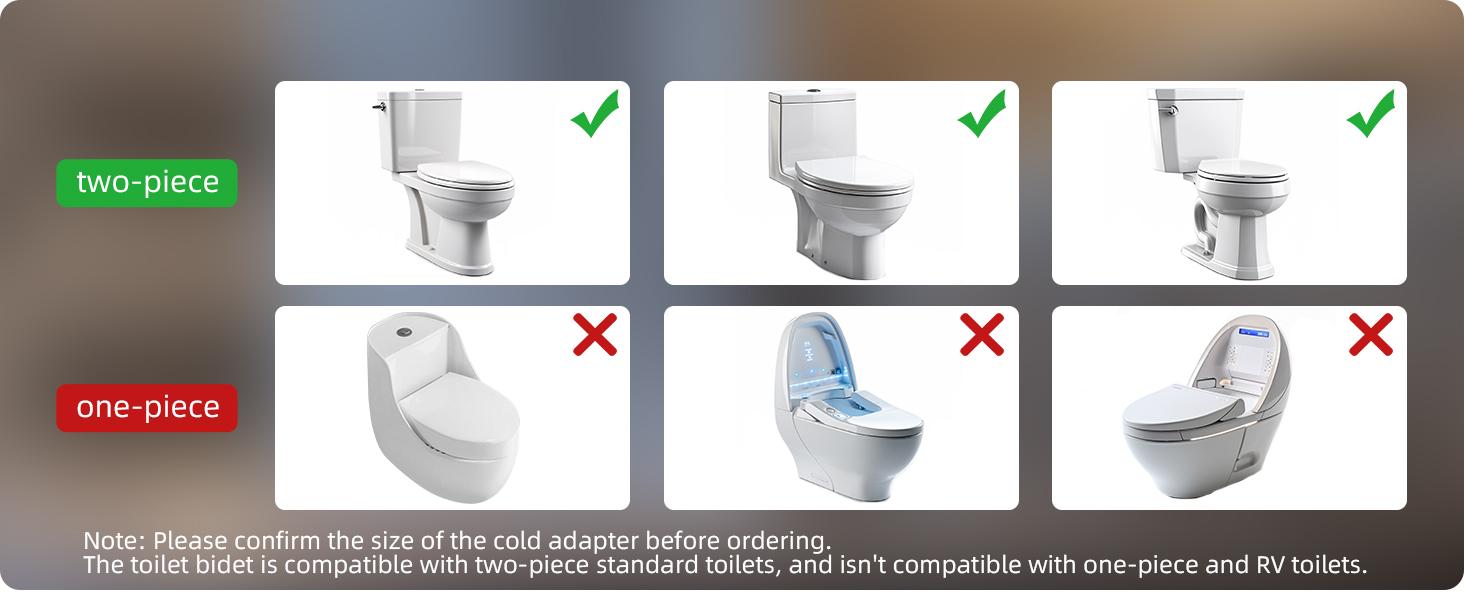 two-piece

one-piece

Note: Please confirm the size of the cold adapter before ordering.
The toilet bidet is compatible with two-piece standard toilets, and isn't compatible with one-piece and RV toilets.