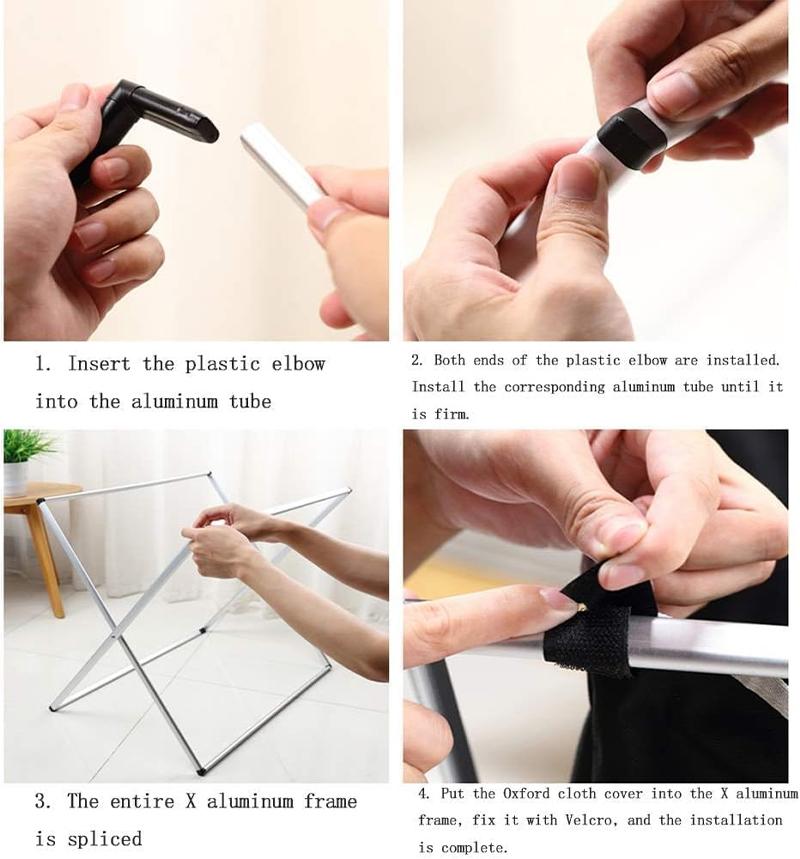 1. Insert the plastic elbow into the aluminum tube

2. Both ends of the plastic elbow are installed. Install the corresponding aluminum tube until it is firm.

3. The entire X aluminum frame is spliced

4. Put the Oxford cloth cover into the X aluminum frame, fix it with Velcro, and the installation is complete.