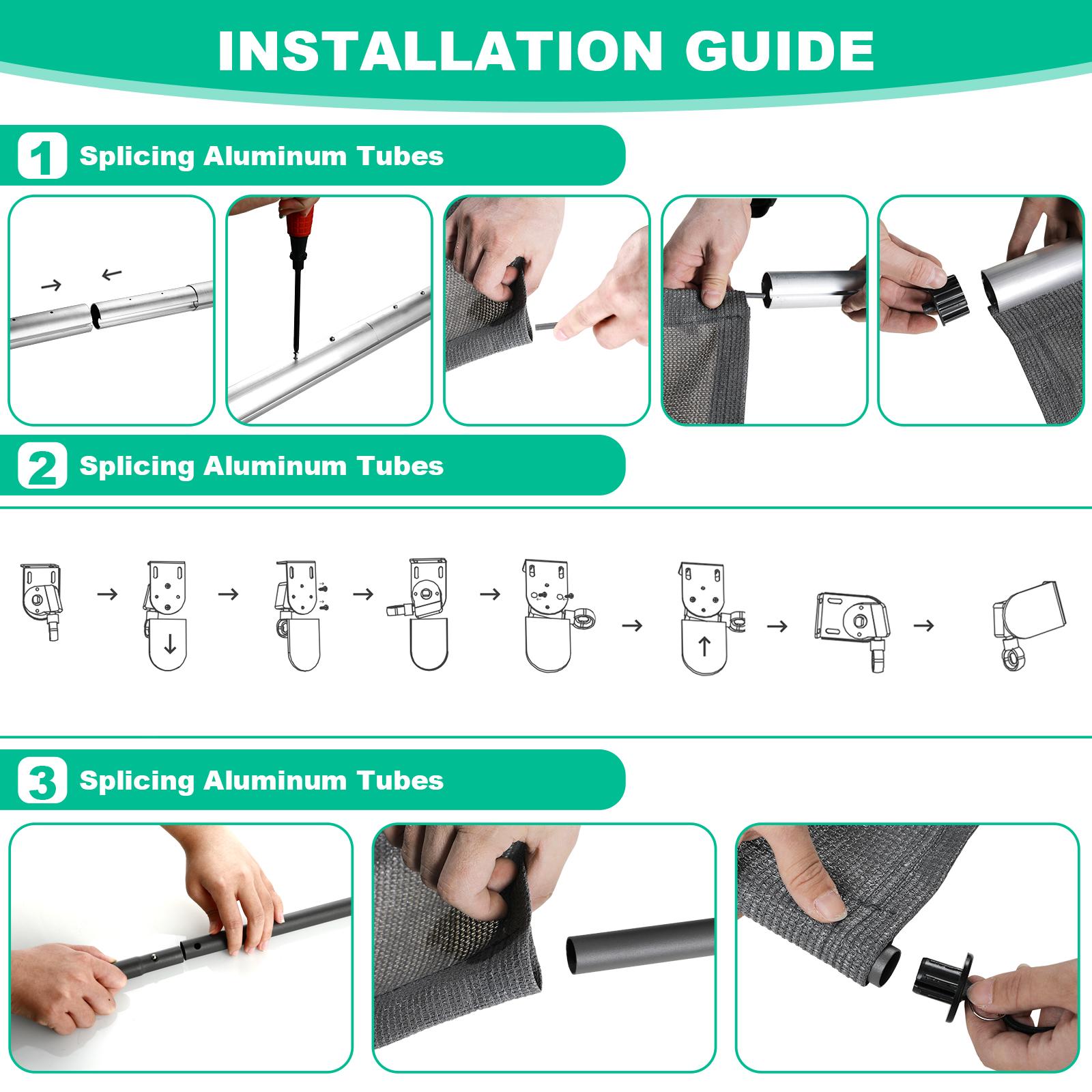 INSTALLATION GUIDE

1 Splicing Aluminum Tubes

2 Splicing Aluminum Tubes

3 Splicing Aluminum Tubes