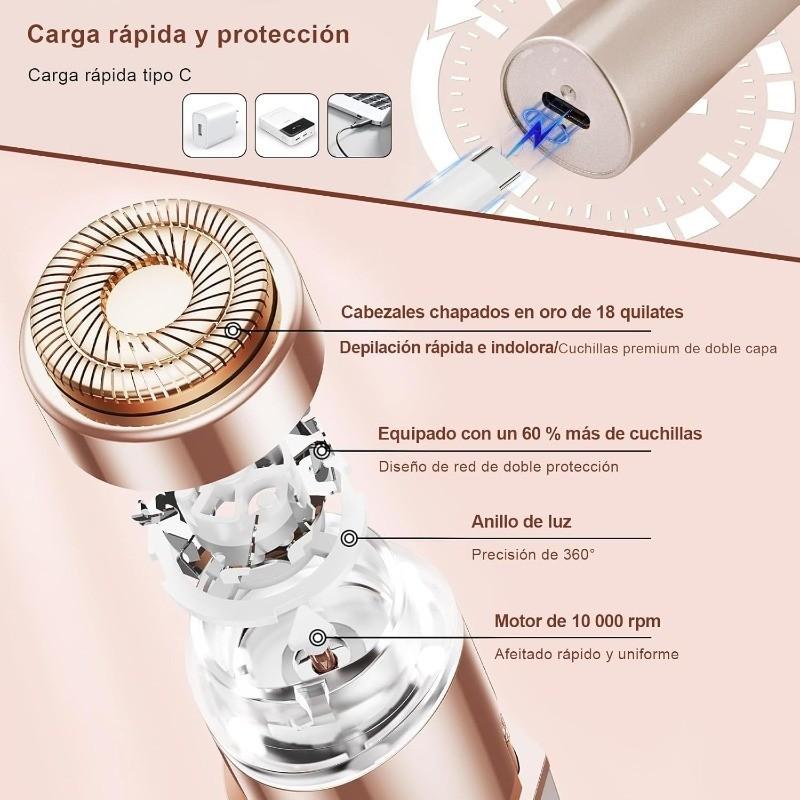 Carga rápida y protección

Carga rápida tipo C

Cabezales chapados en oro de 18 quilates

Depilación rápida e indolora/Cuchillas premium de doble capa

Equipado con un 60 % más de cuchillas

Diseño de red de doble protección

Anillo de luz

Precisión de 360°

Motor de 10 000 rpm

Afeitado rápido y uniforme