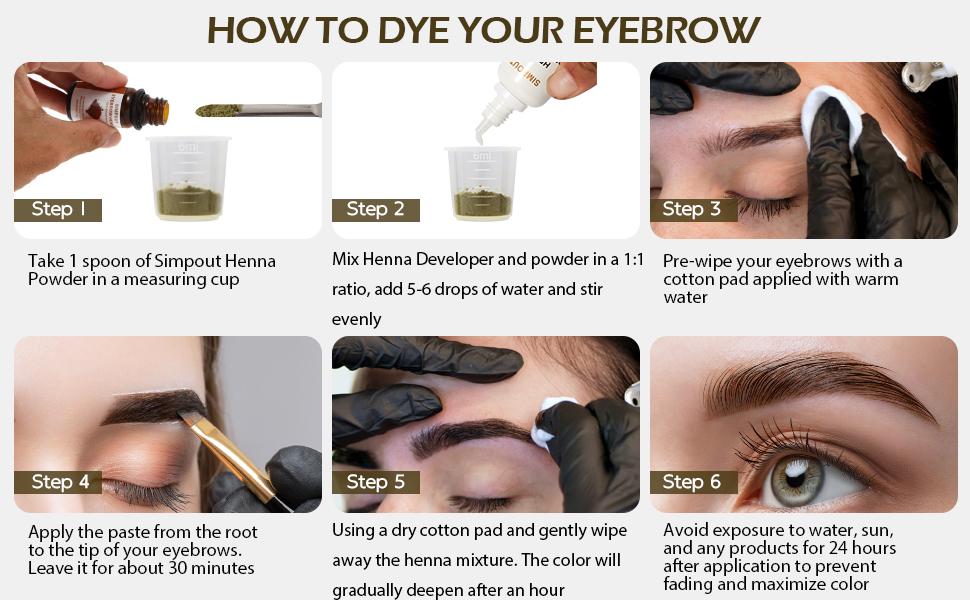 HOW TO DYE YOUR EYEBROW

Step 1

Take 1 spoon of Simpout Henna Powder in a measuring cup

Step 2

Mix Henna Developer and powder in a 1:1 ratio, add 5-6 drops of water and stir evenly

Step 3

Pre-wipe your eyebrows with a cotton pad applied with warm water

Step 4

Apply the paste from the root to the tip of your eyebrows. Leave it for about 30 minutes

Step 5

Using a dry cotton pad and gently wipe away the henna mixture. The color will gradually deepen after an hour

Step 6

Avoid exposure to water, sun, and any products for 24 hours after application to prevent fading and maximize color