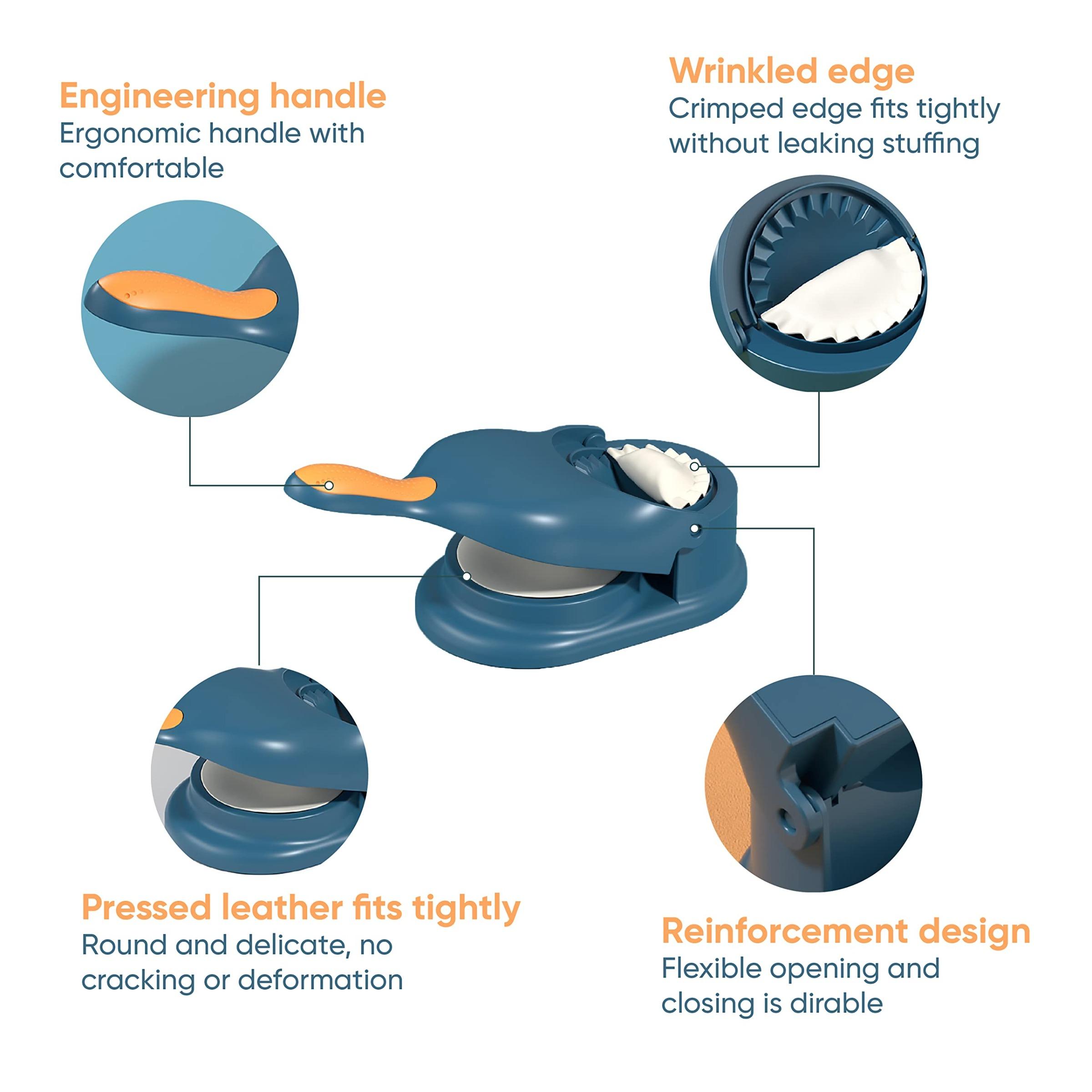 Engineering handle
Ergonomic handle with comfortable

Wrinkled edge
Crimped edge fits tightly without leaking stuffing

Pressed leather fits tightly
Round and delicate, no cracking or deformation

Reinforcement design
Flexible opening and closing is dirable