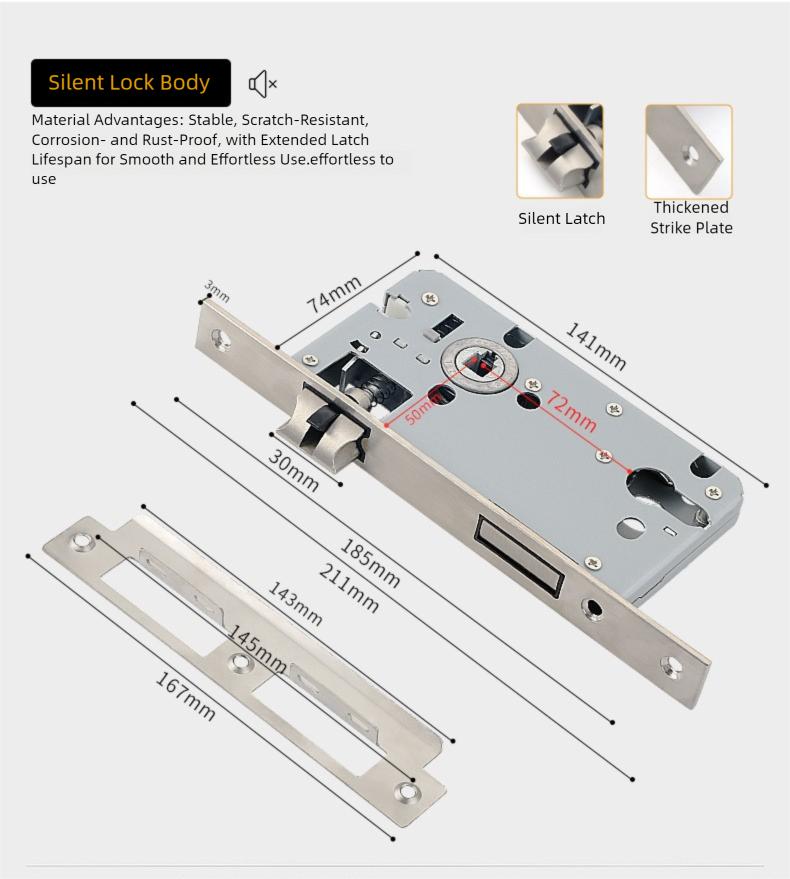 Silent Lock Body

Material Advantages: Stable, Scratch-Resistant, Corrosion- and Rust-Proof, with Extended Latch Lifespan for Smooth and Effortless Use.effortless to use

Silent Latch

Thickened Strike Plate

3mm

74mm

141mm

50mm

72mm

30mm

185mm

211mm

143mm

145mm

167mm