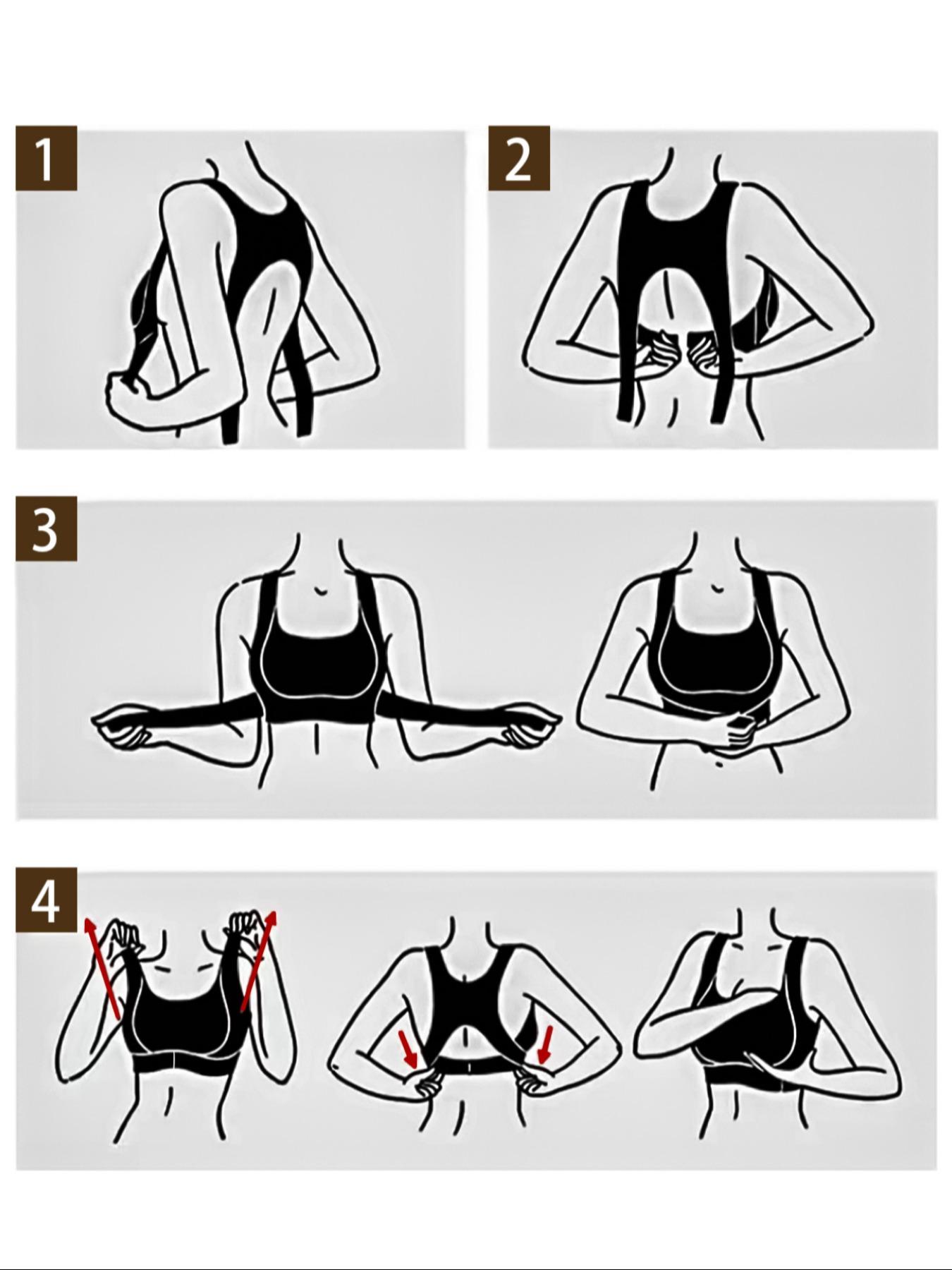 1

2

3

4