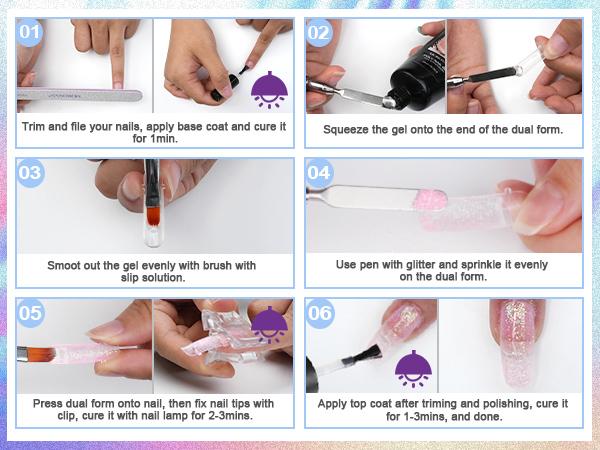 01

Trim and file your nails, apply base coat and cure it for 1min.

02

Squeeze the gel onto the end of the dual form.

03

Smoot out the gel evenly with brush with slip solution.

04

Use pen with glitter and sprinkle it evenly on the dual form.

05

Press dual form onto nail, then fix nail tips with clip, cure it with nail lamp for 2-3mins.

06

Apply top coat after triming and polishing, cure it for 1-3mins, and done.