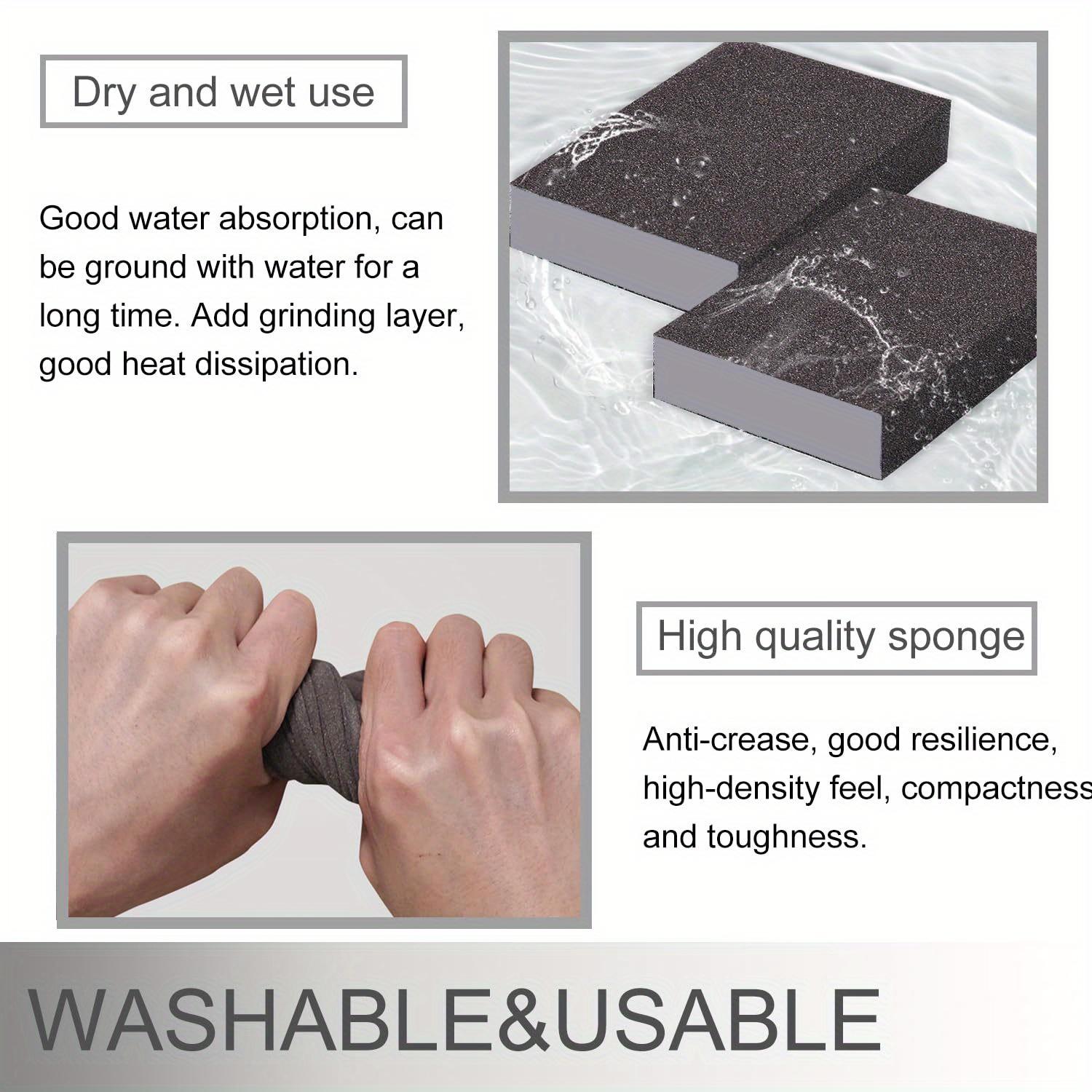 Dry and wet use

Good water absorption, can be ground with water for a long time. Add grinding layer, good heat dissipation.

High quality sponge

Anti-crease, good resilience, high-density feel, compactness and toughness.

WASHABLE&USABLE