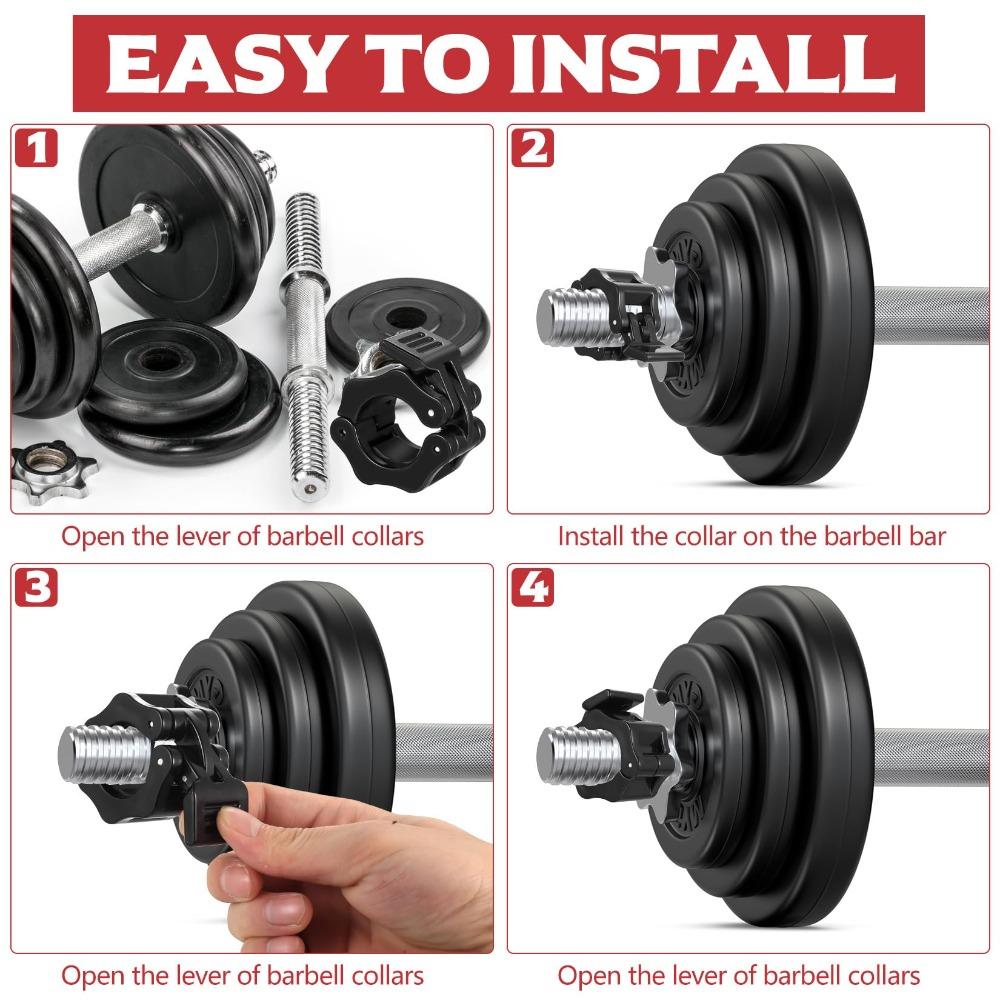 EASY TO INSTALL

1

Open the lever of barbell collars

2

Install the collar on the barbell bar

3

Open the lever of barbell collars

4

Open the lever of barbell collars