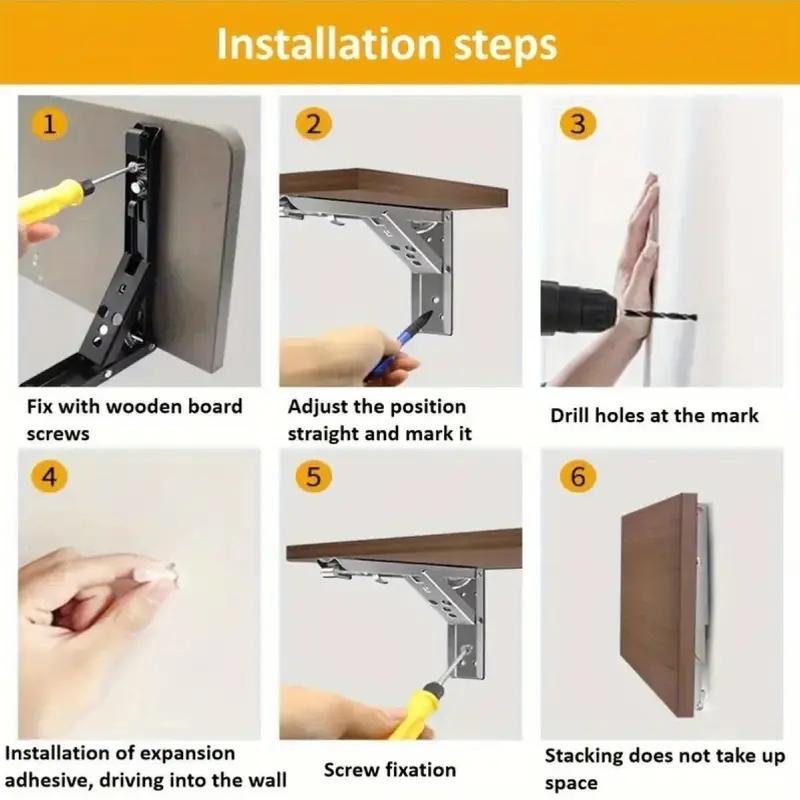 Installation steps

1

Fix with wooden board screws

2

Adjust the position straight and mark it

3

Drill holes at the mark

4

Installation of expansion adhesive, driving into the wall

5

Screw fixation

6

Stacking does not take up space