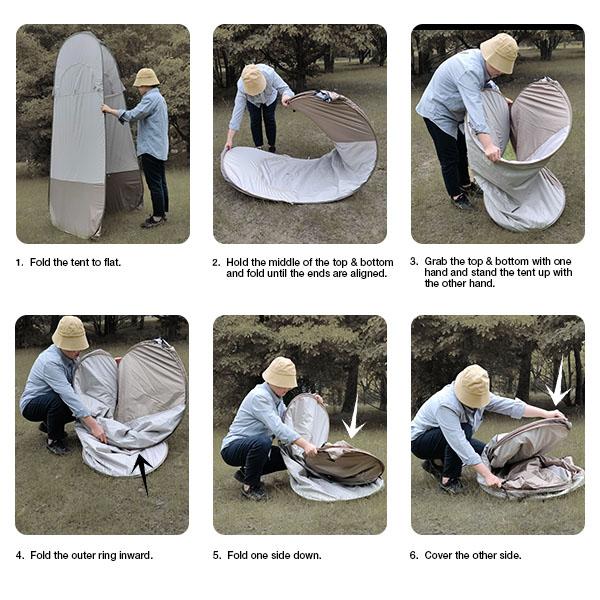 1. Fold the tent to flat.

2. Hold the middle of the top & bottom and fold until the ends are aligned.

3. Grab the top & bottom with one hand and stand the tent up with the other hand.

4. Fold the outer ring inward.

5. Fold one side down.

6. Cover the other side.