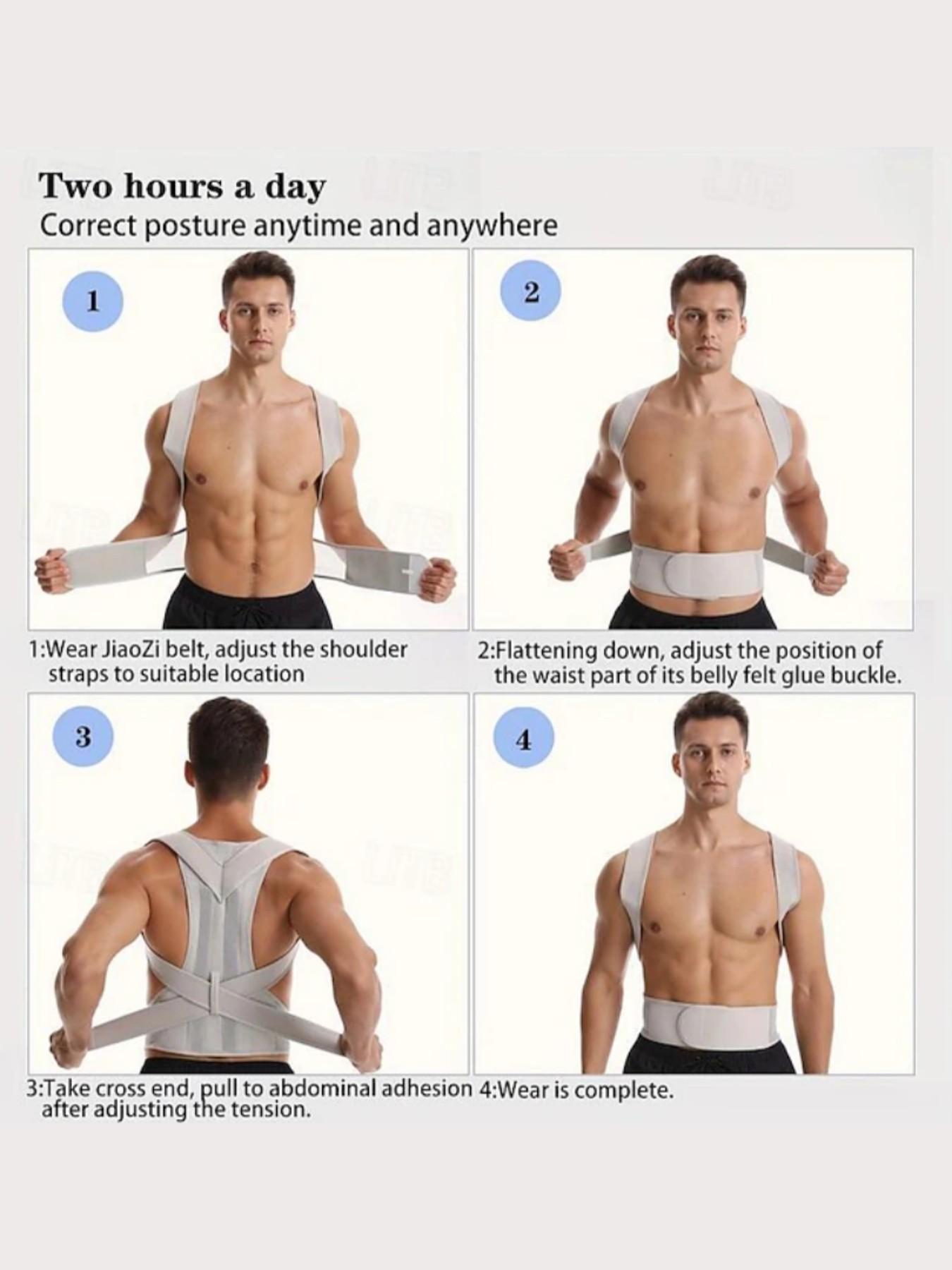 Two hours a day
Correct posture anytime and anywhere

1

2

1:Wear JiaoZi belt, adjust the shoulder straps to suitable location

2:Flattening down, adjust the position of the waist part of its belly felt glue buckle.

3

4

3:Take cross end, pull to abdominal adhesion after adjusting the tension.

4:Wear is complete.