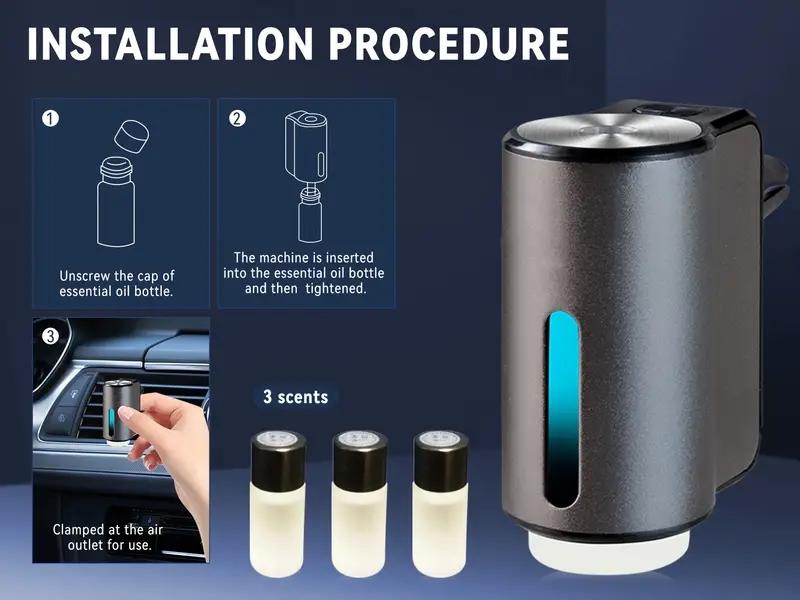 INSTALLATION PROCEDURE

1

Unscrew the cap of essential oil bottle.

2

The machine is inserted into the essential oil bottle and then tightened.

3

Clamped at the air outlet for use.

3 scents