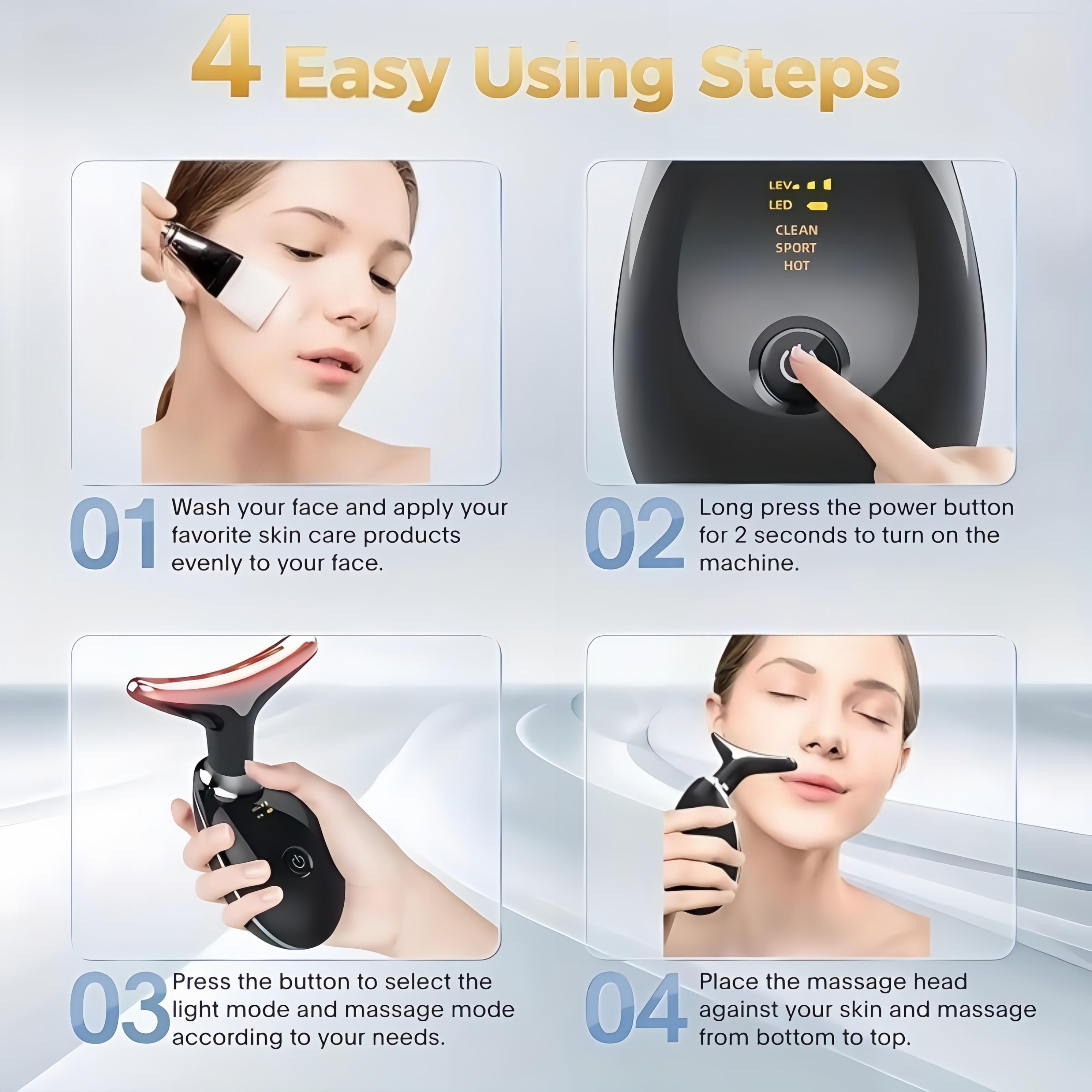 4 Easy Using Steps

LEV
LED
CLEAN
SPORT
HOT

01 Wash your face and apply your favorite skin care products evenly to your face.

02 Long press the power button for 2 seconds to turn on the machine.

03 Press the button to select the light mode and massage mode according to your needs.

04 Place the massage head against your skin and massage from bottom to top.