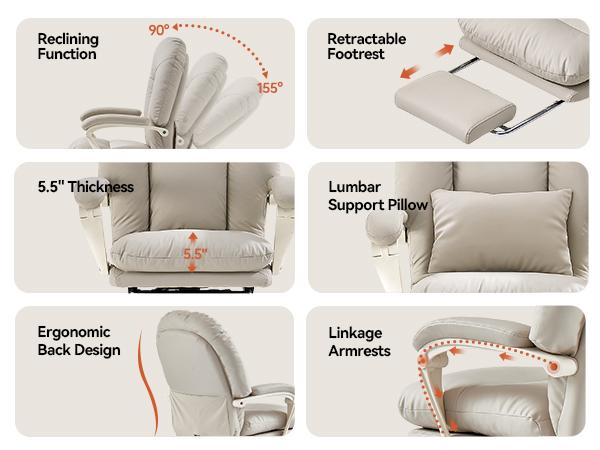 Reclining Function

90°

155°

Retractable Footrest

5.5" Thickness

5.5"

Lumbar Support Pillow

Ergonomic Back Design

Linkage Armrests