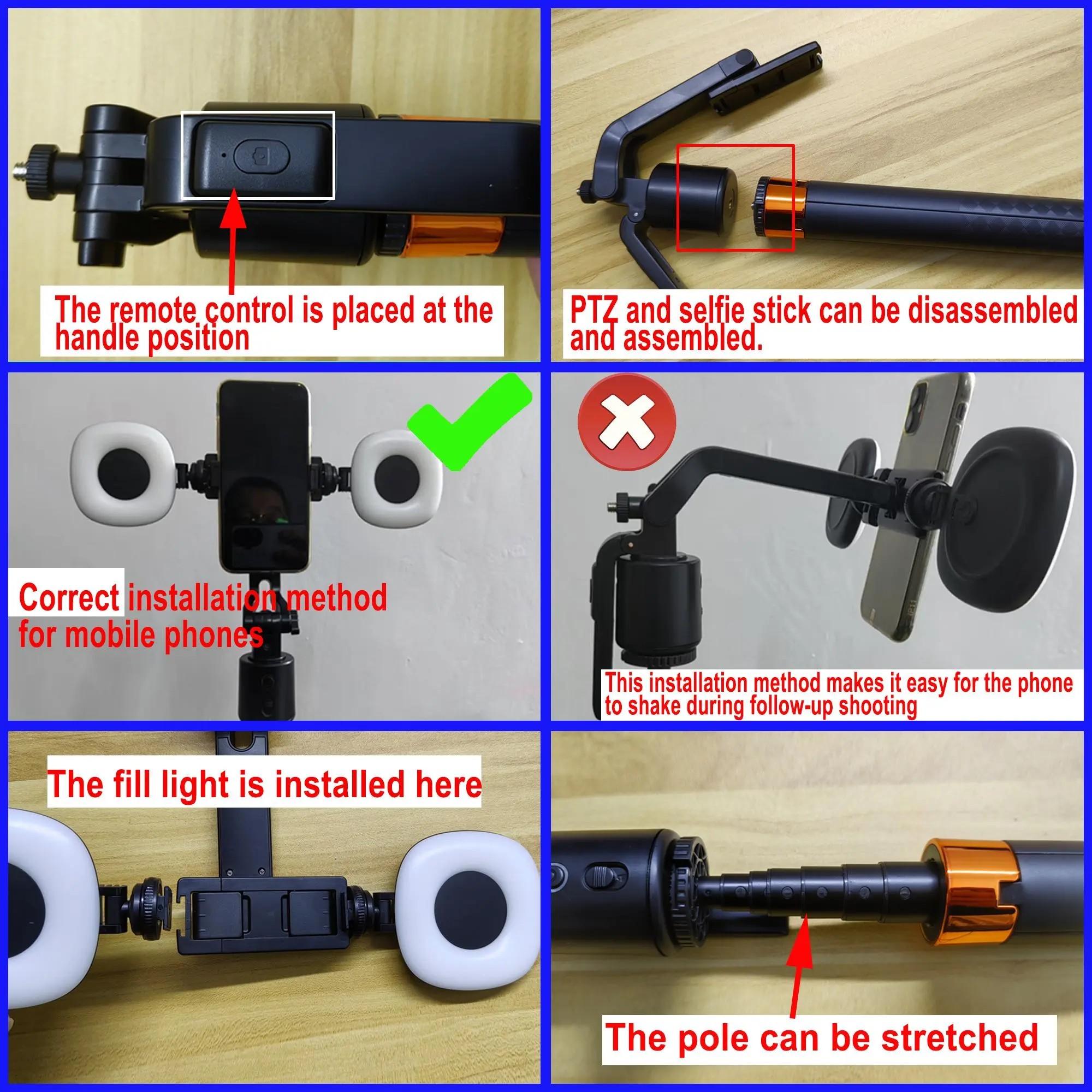 The remote control is placed at the handle position

PTZ and selfie stick can be disassembled and assembled.

Correct installation method for mobile phones

This installation method makes it easy for the phone to shake during follow-up shooting

The fill light is installed here

The pole can be stretched