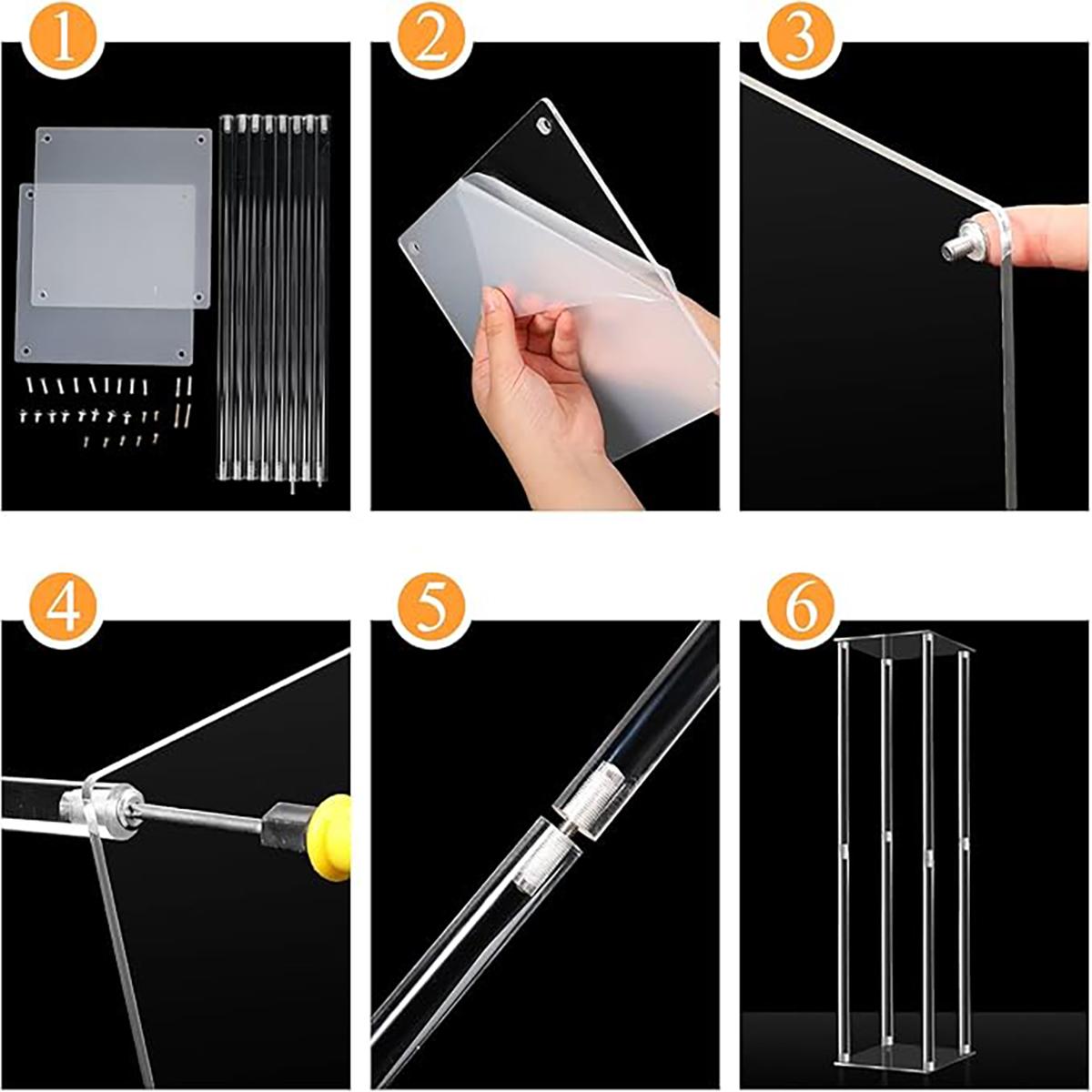 1

2

3

4

5

6