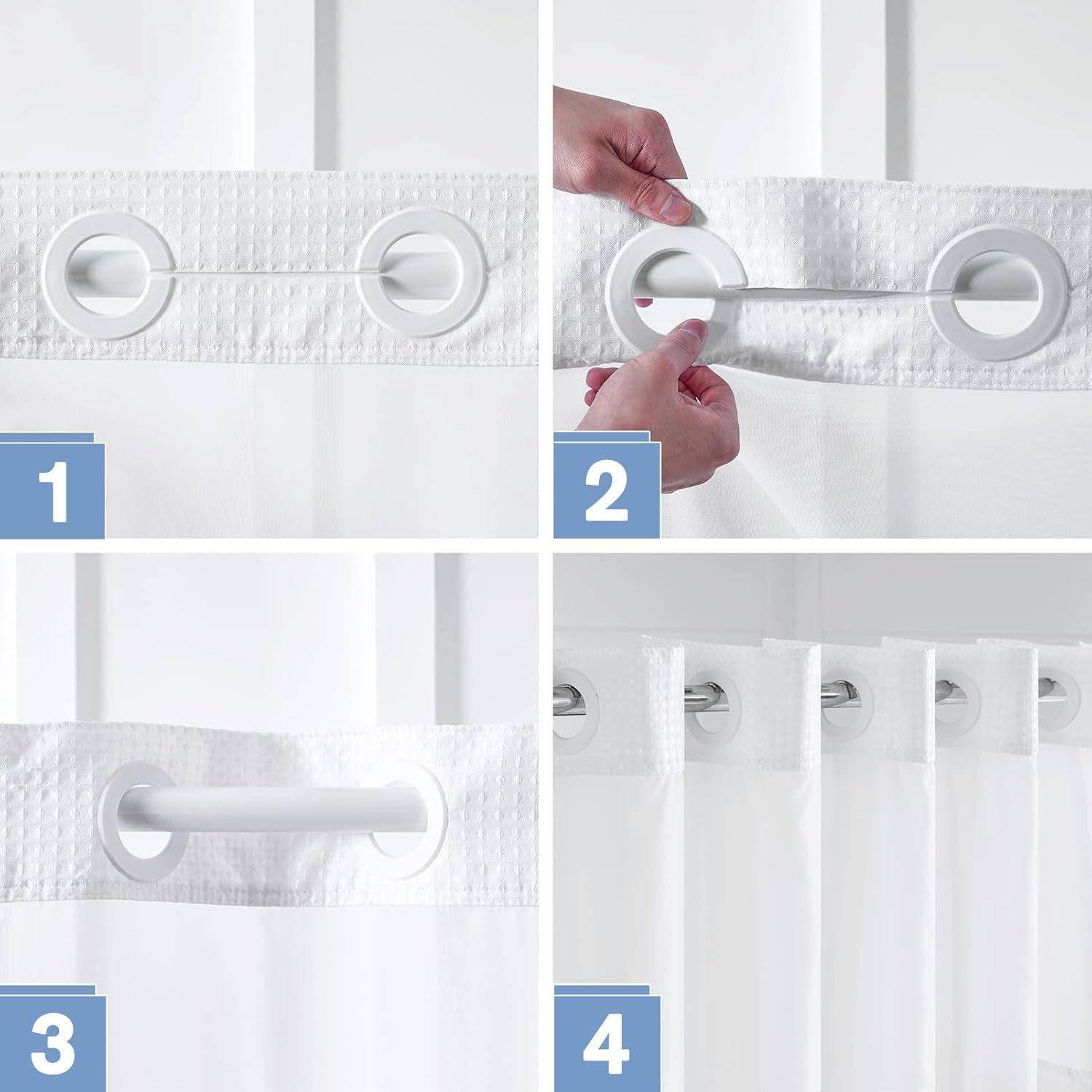 1

2

3

4