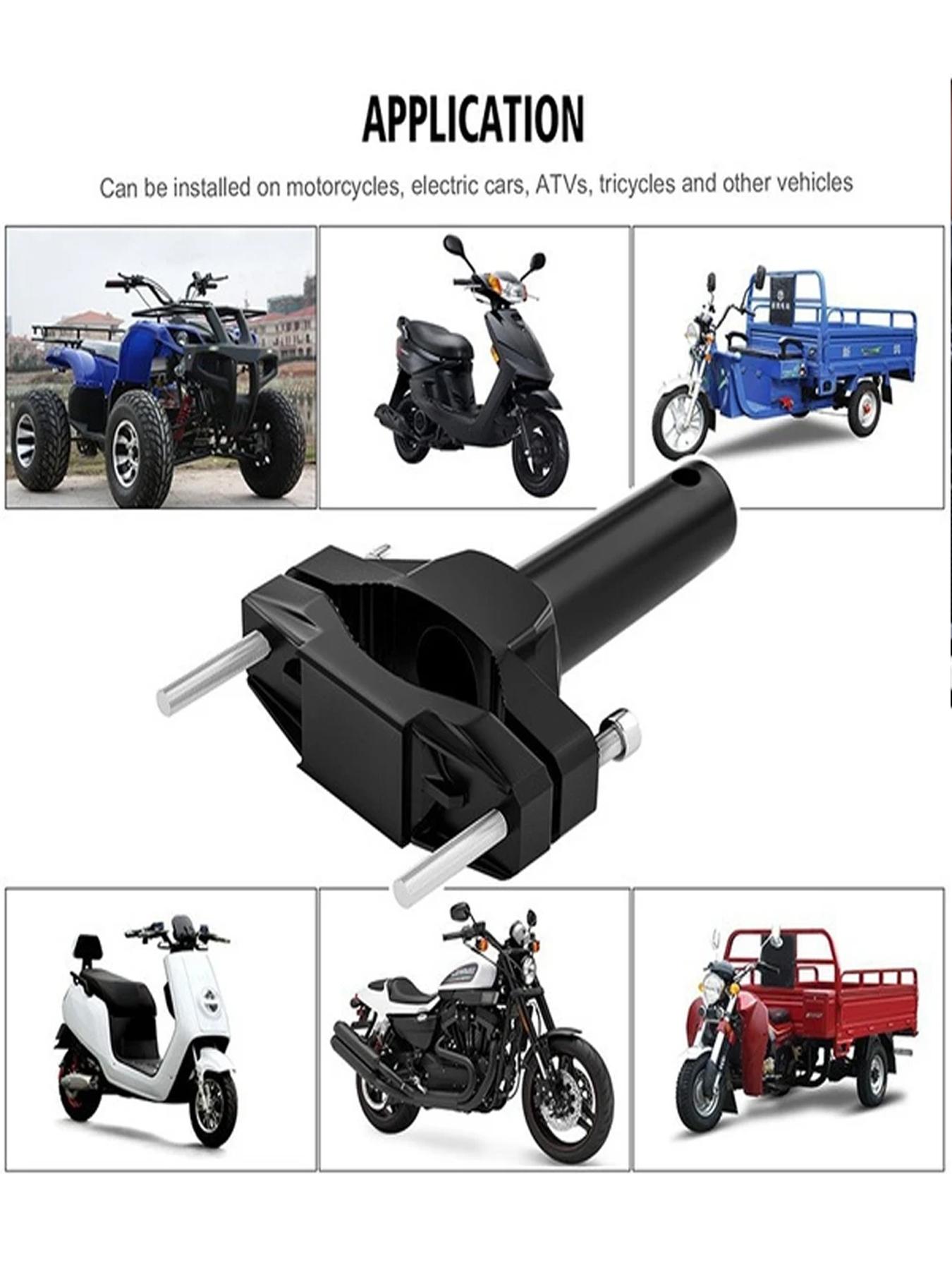 APPLICATION

Can be installed on motorcycles, electric cars, ATVs, tricycles and other vehicles