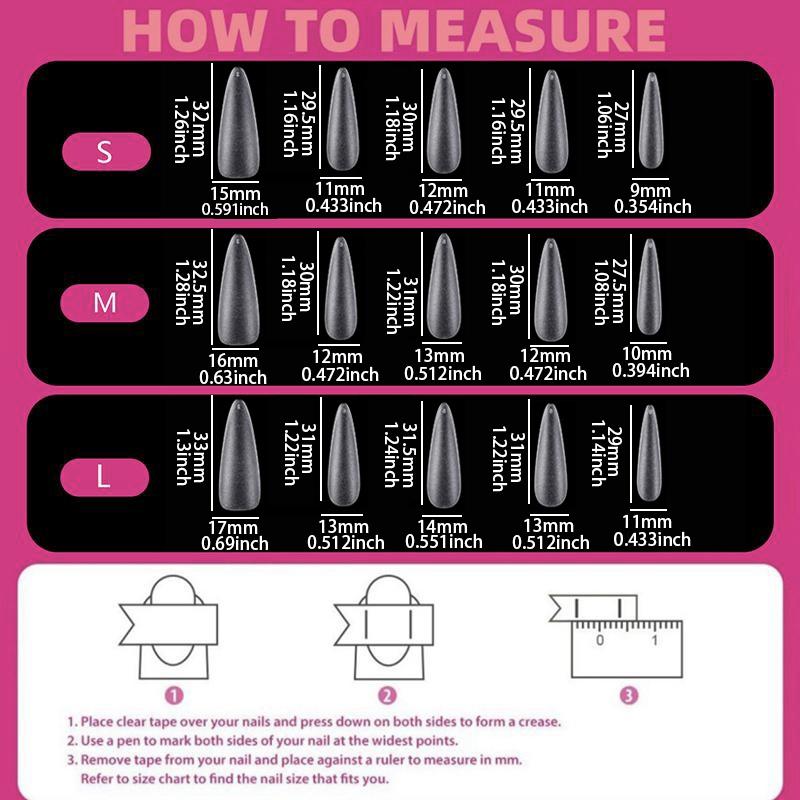 HOW TO MEASURE

S

32mm
1.26inch
15mm
0.591inch

29.5mm
1.16inch
11mm
0.433inch

30mm
1.18inch
12mm
0.472inch

29.5mm
1.16inch
11mm
0.433inch

27mm
1.06inch
9mm
0.354inch

M

32.5mm
1.28inch
16mm
0.63inch

30mm
1.18inch
12mm
0.472inch

31mm
1.22inch
13mm
0.512inch

30mm
1.18inch
12mm
0.472inch

27.5mm
1.08inch
10mm
0.394inch

L

33mm
1.3inch
17mm
0.69inch

31mm
1.22inch
13mm
0.512inch

31.5mm
1.24inch
14mm
0.551inch

31mm
1.22inch
13mm
0.512inch

29mm
1.14inch
11mm
0.433inch

0 1

1 2 3

1. Place clear tape over your nails and press down on both sides to form a crease.
2. Use a pen to mark both sides of your nail at the widest points.
3. Remove tape from your nail and place against a ruler to measure in mm. Refer to size chart to find the nail size that fits you.