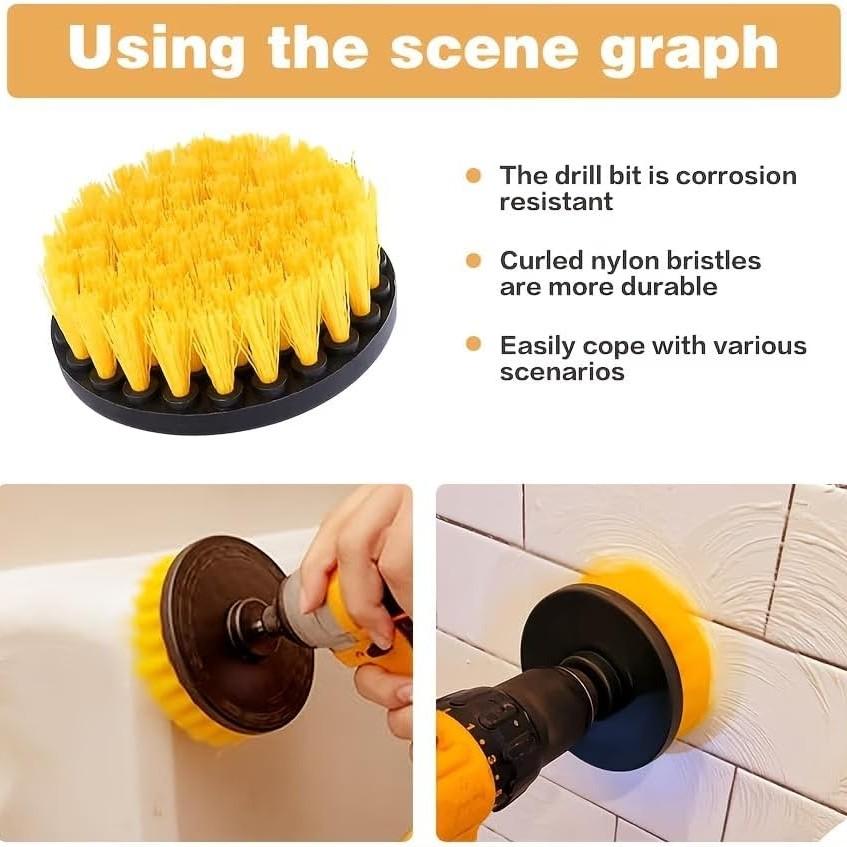 Using the scene graph

The drill bit is corrosion resistant

Curled nylon bristles are more durable

Easily cope with various scenarios