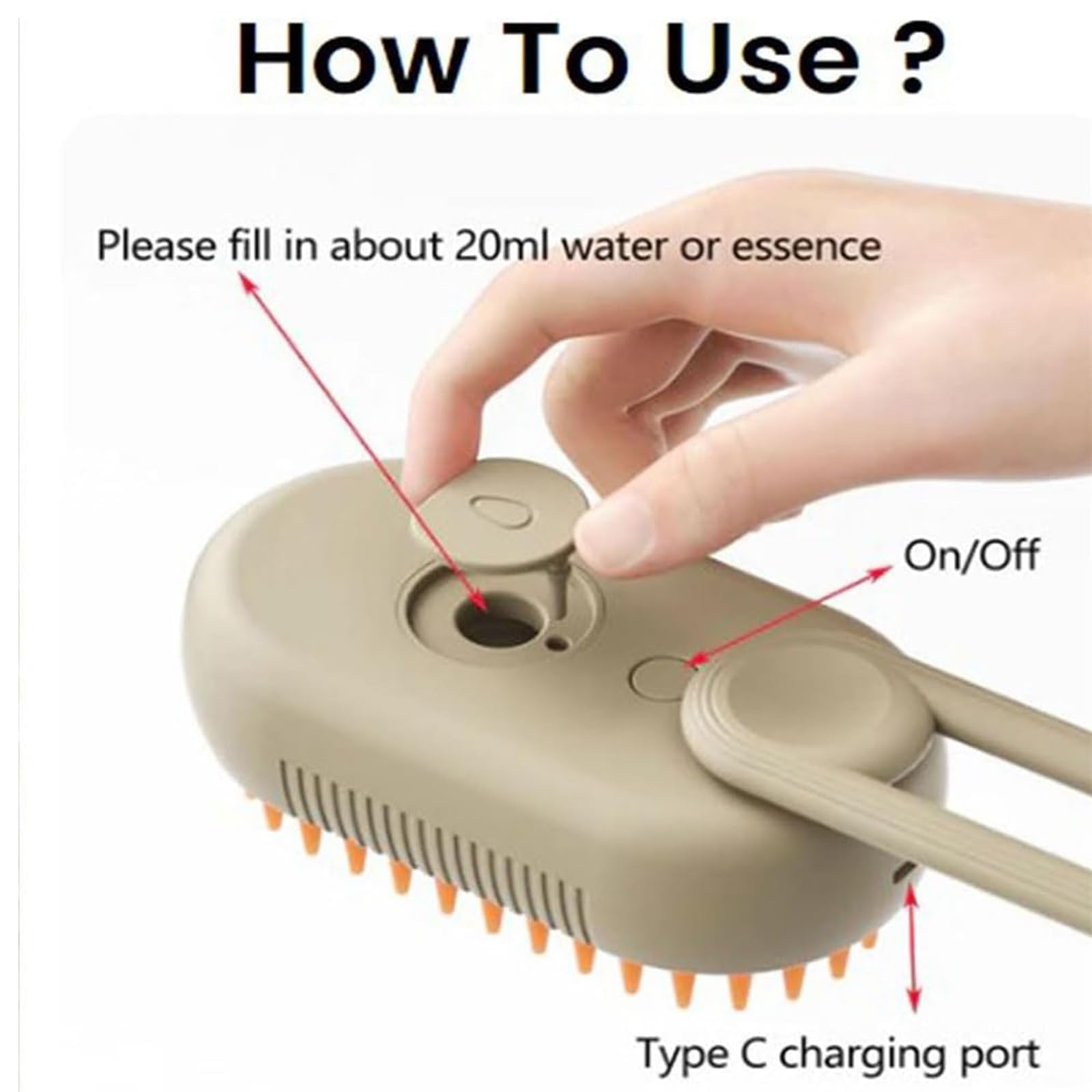 How To Use ?

Please fill in about 20ml water or essence

On/Off

Type C charging port