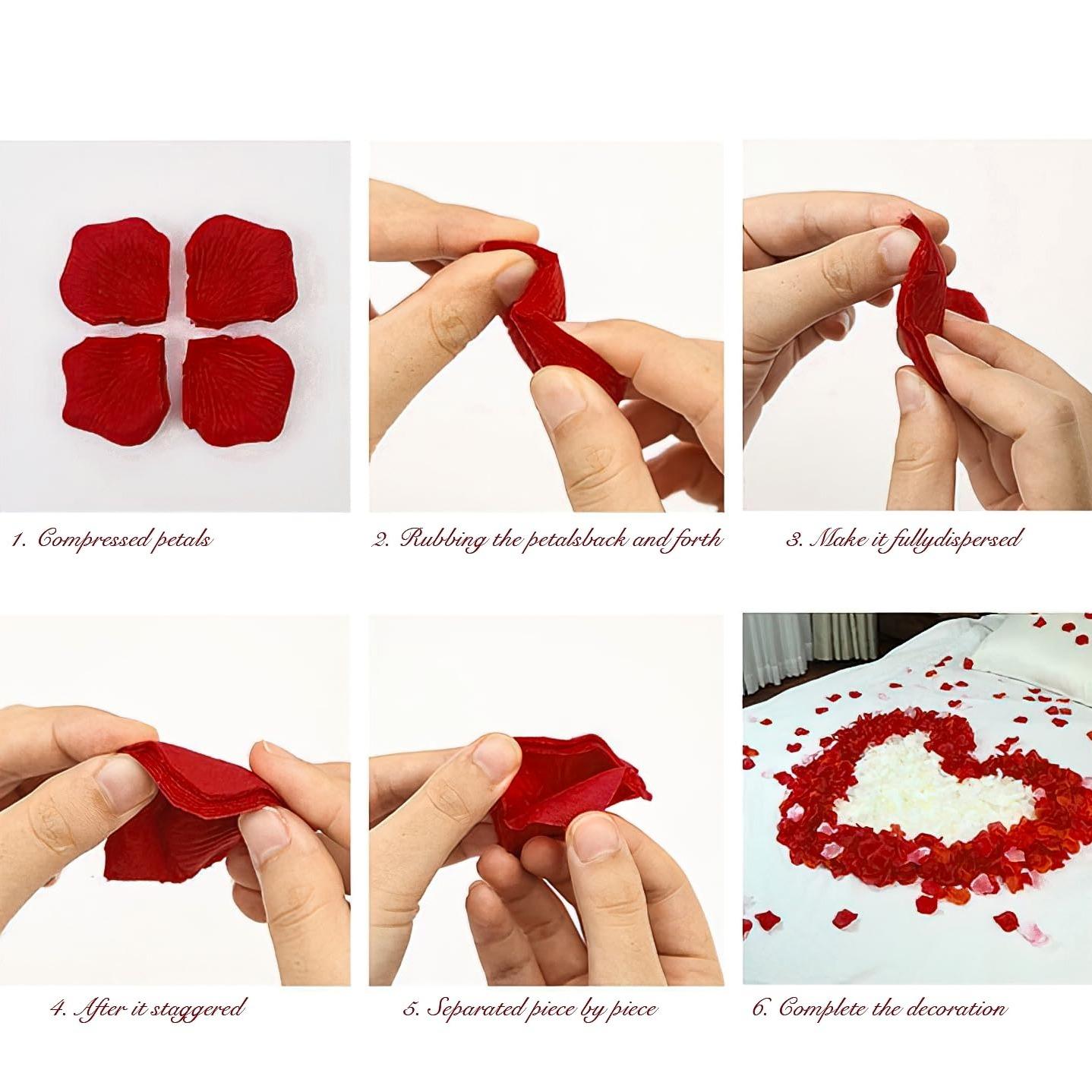 1. Compressed petals

2. Rubbing the petalsback and forth

3. Make it fullydispersed

4. After it staggered

5. Separated piece by piece

6. Complete the decoration