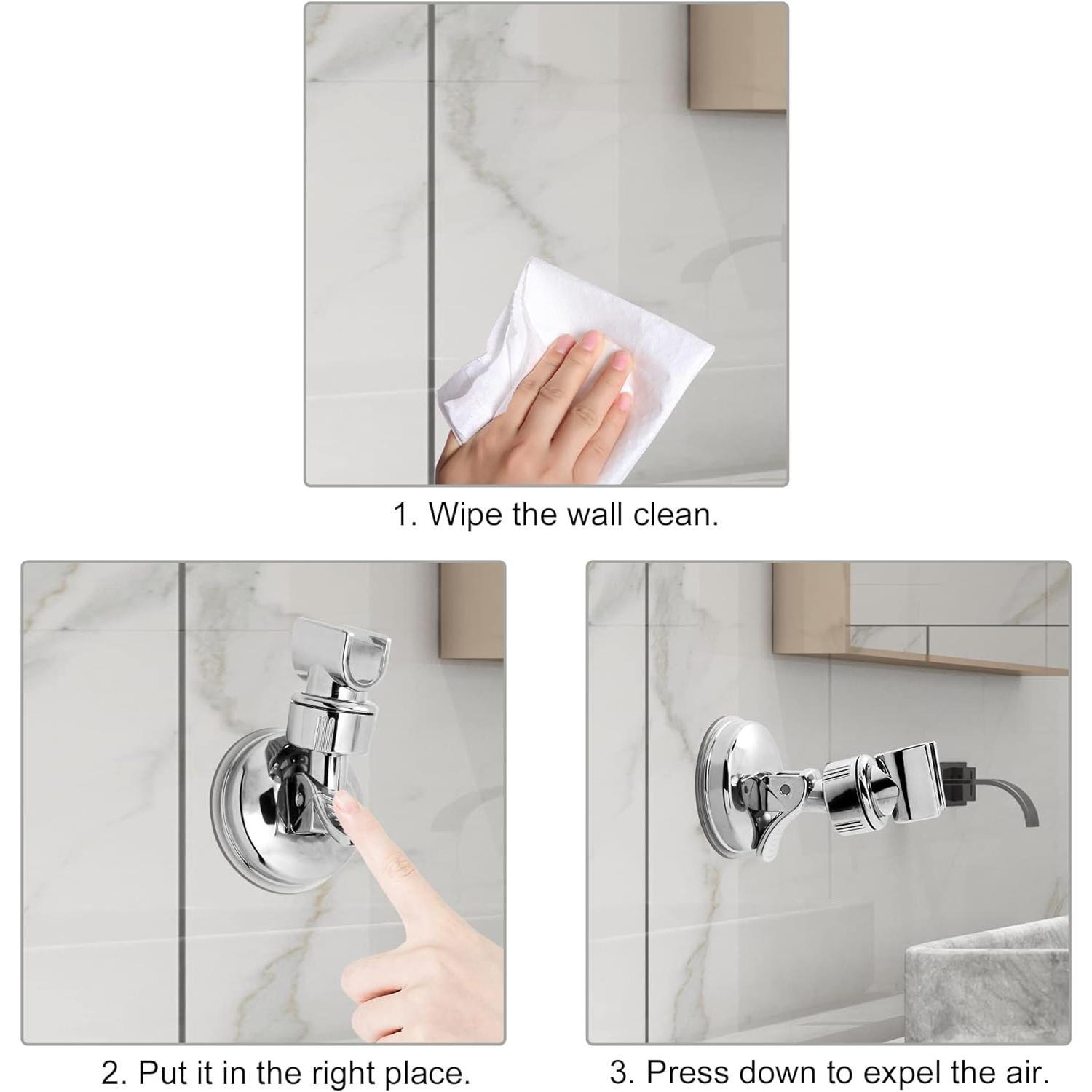 1. Wipe the wall clean.

2. Put it in the right place.

3. Press down to expel the air.