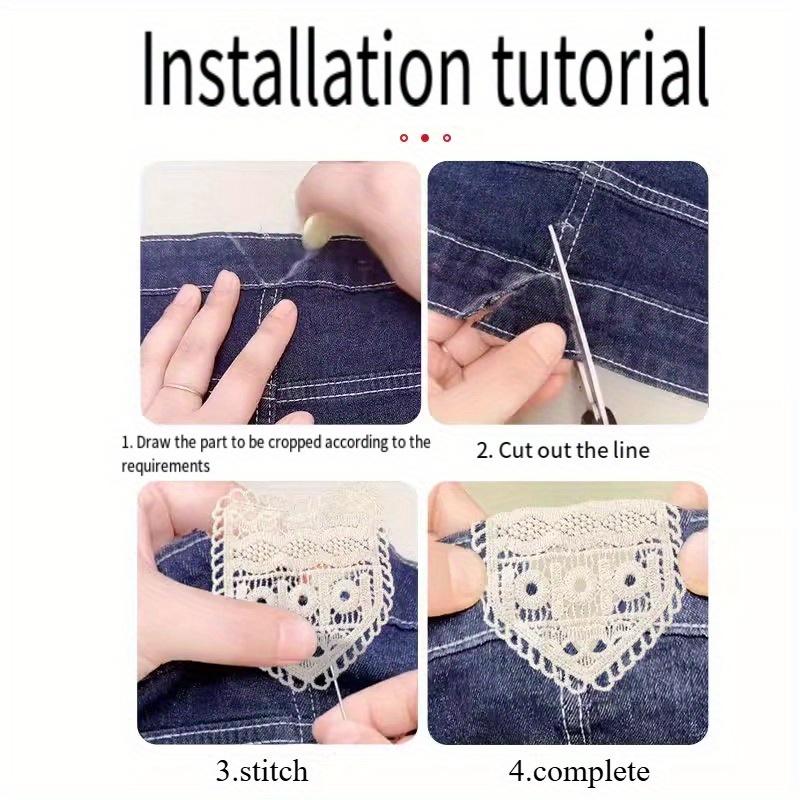 Installation tutorial

1. Draw the part to be cropped according to the requirements

2. Cut out the line

3.stitch

4.complete