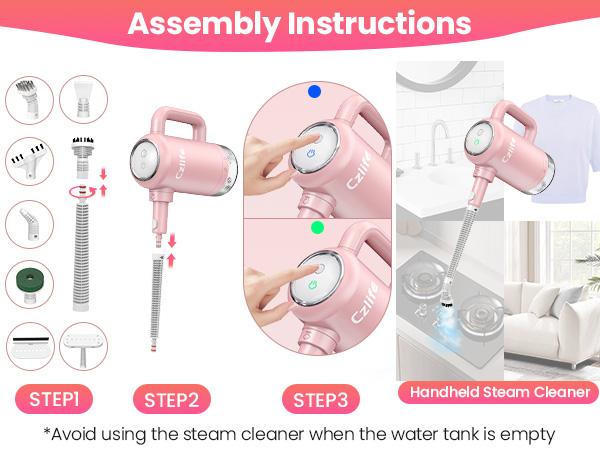 Assembly Instructions

Czlife

Czlife

Czlife

Czlife

STEP1

STEP2

STEP3

Handheld Steam Cleaner

*Avoid using the steam cleaner when the water tank is empty