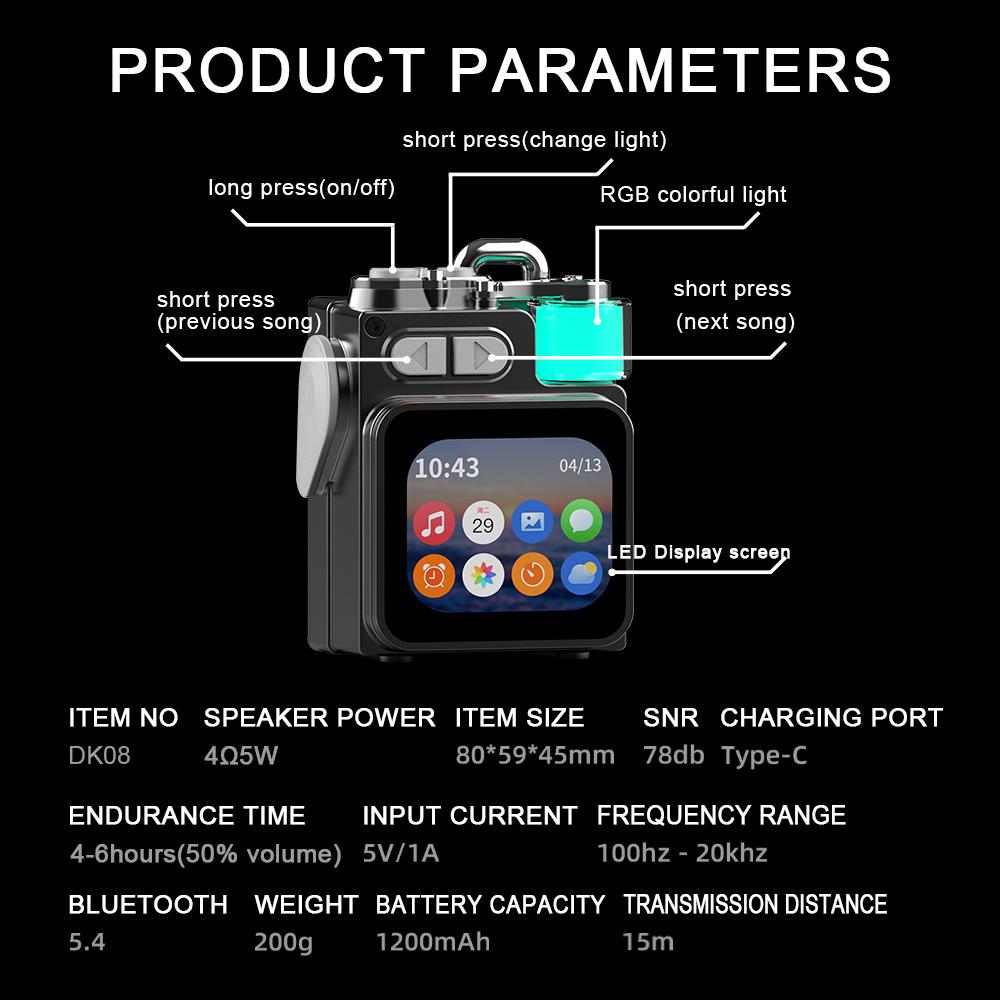 PRODUCT PARAMETERS

short press(change light)

long press(on/off)

RGB colorful light

short press (previous song)

short press (next song)

10:43

04/13

29

LED Display screen

| ITEM NO | SPEAKER POWER | ITEM SIZE | SNR | CHARGING PORT |
|---|---|---|---|---|
| DK08 | 4Ω5W | 80*59*45mm | 78db | Type-C |

| ENDURANCE TIME | INPUT CURRENT | FREQUENCY RANGE |
|---|---|---|
| 4-6hours(50% volume) | 5V/1A | 100hz - 20khz |

| BLUETOOTH | WEIGHT | BATTERY CAPACITY | TRANSMISSION DISTANCE |
|---|---|---|---|
| 5.4 | 200g | 1200mAh | 15m |