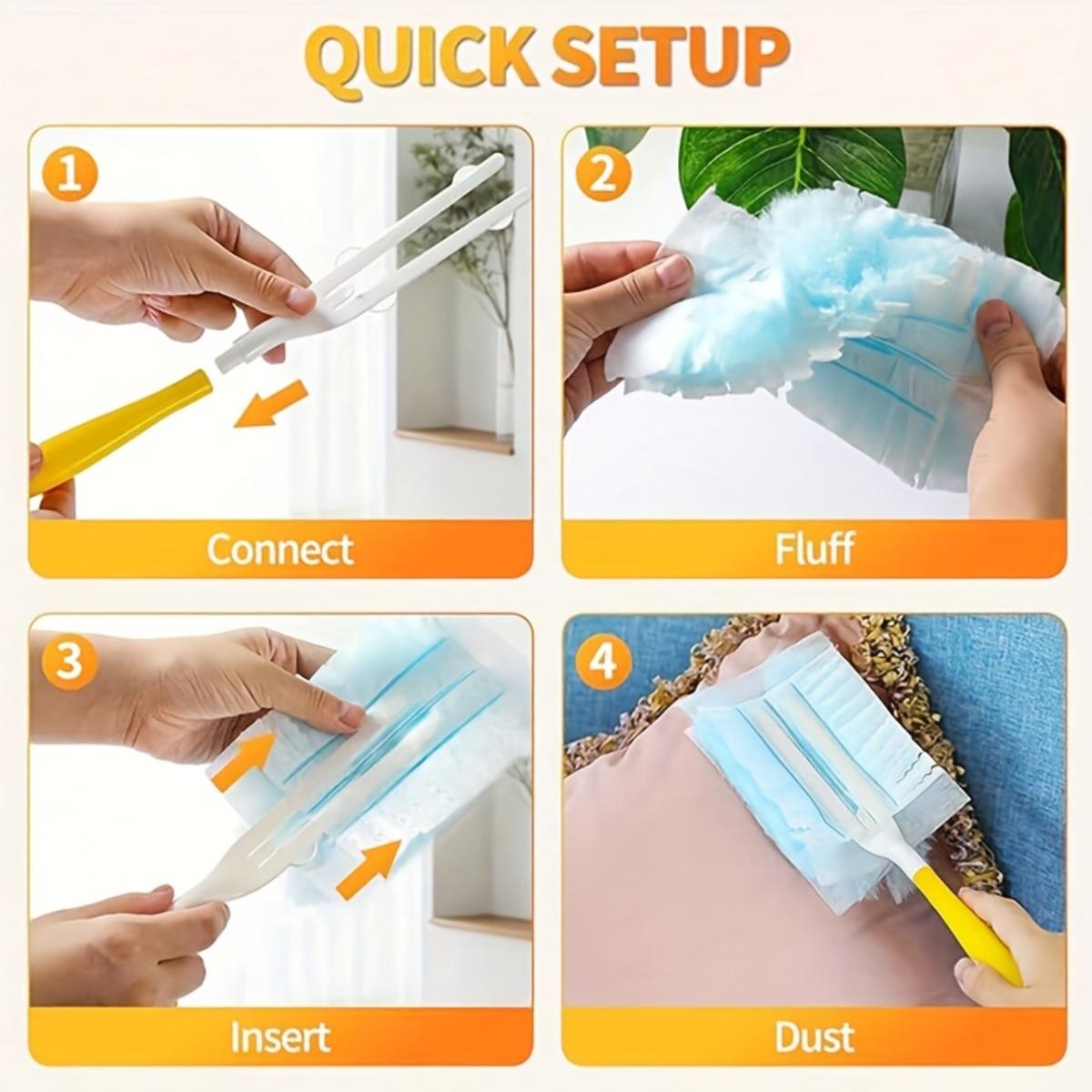 QUICK SETUP

1

Connect

2

Fluff

3

Insert

4

Dust