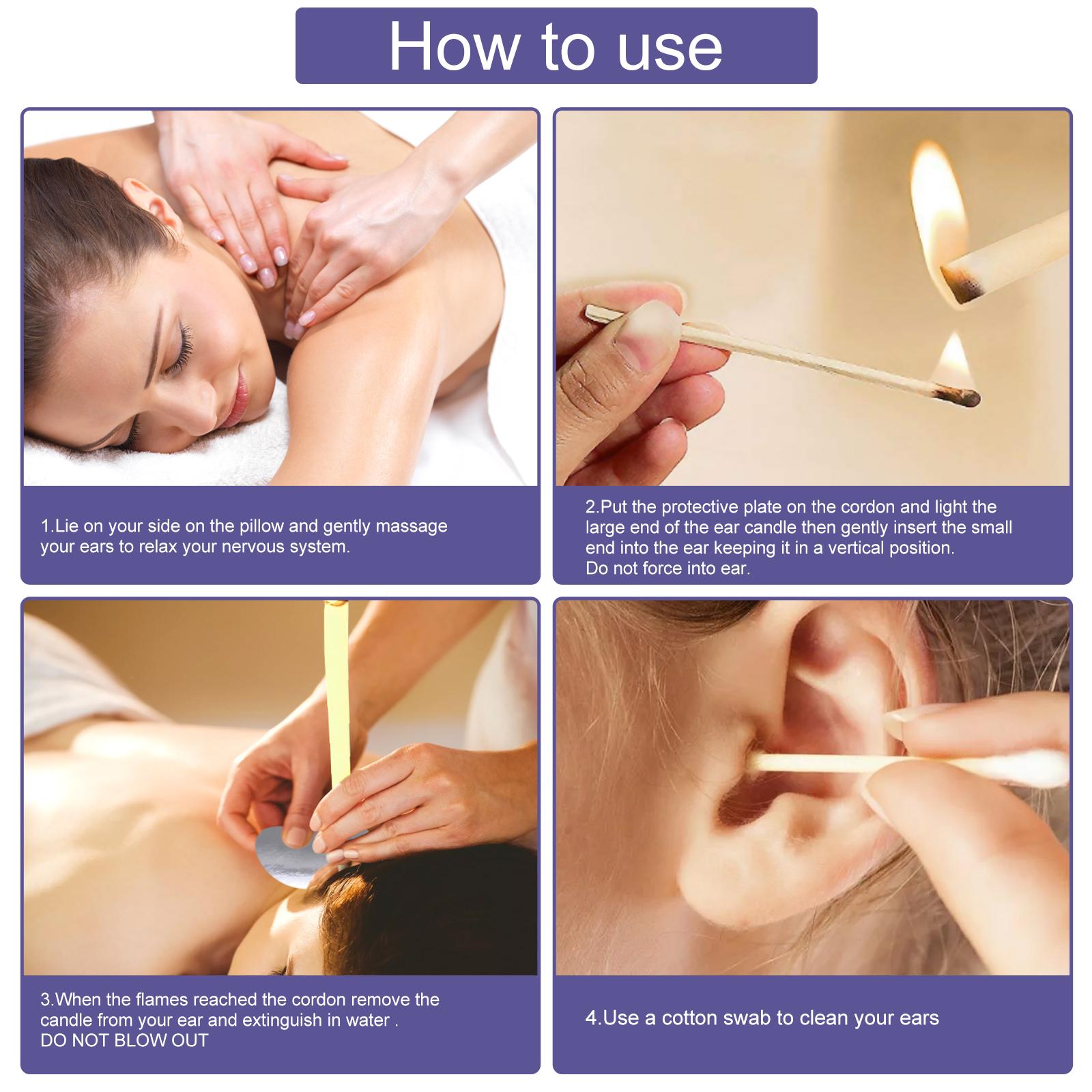 How to use

1.Lie on your side on the pillow and gently massage your ears to relax your nervous system.

2.Put the protective plate on the cordon and light the large end of the ear candle then gently insert the small end into the ear keeping it in a vertical position.
Do not force into ear.

3.When the flames reached the cordon remove the candle from your ear and extinguish in water .
DO NOT BLOW OUT

4.Use a cotton swab to clean your ears