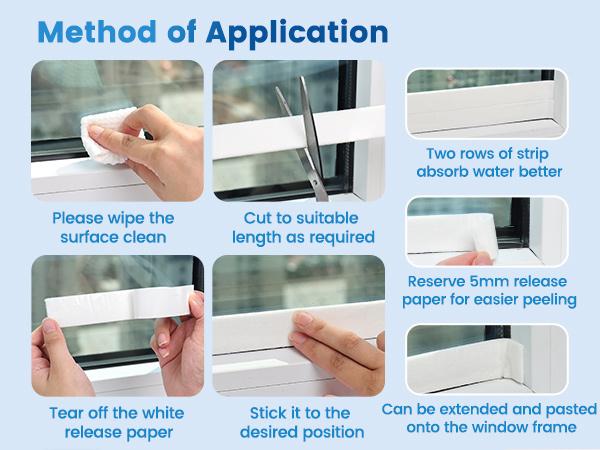 Method of Application

Please wipe the surface clean

Cut to suitable length as required

Tear off the white release paper

Stick it to the desired position

Two rows of strip absorb water better

Reserve 5mm release paper for easier peeling

Can be extended and pasted onto the window frame