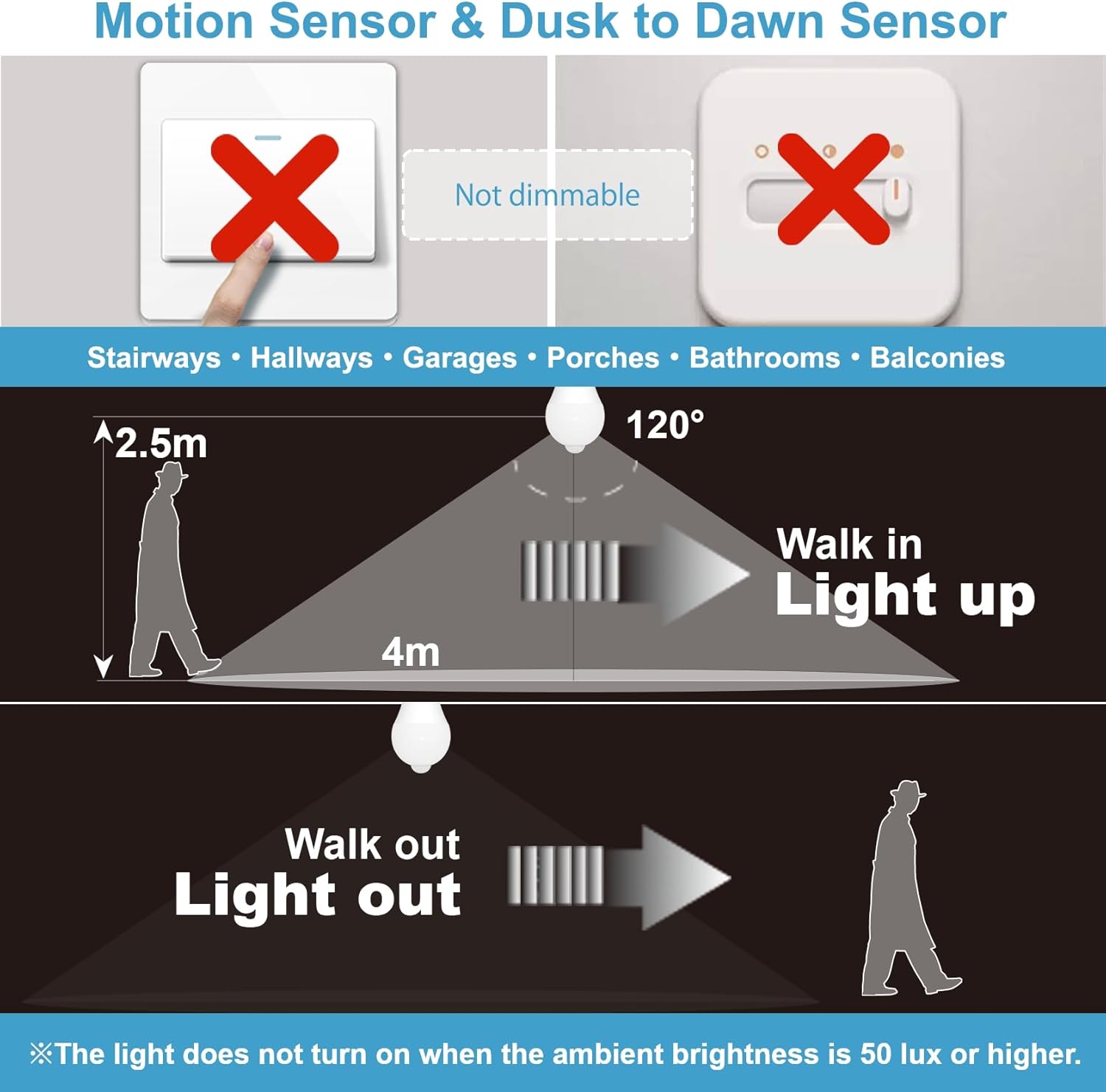 Motion Sensor & Dusk to Dawn Sensor

Not dimmable

Stairways • Hallways • Garages • Porches • Bathrooms • Balconies

2.5m

120°

Walk in
Light up

4m

Walk out
Light out

※The light does not turn on when the ambient brightness is 50 lux or higher.