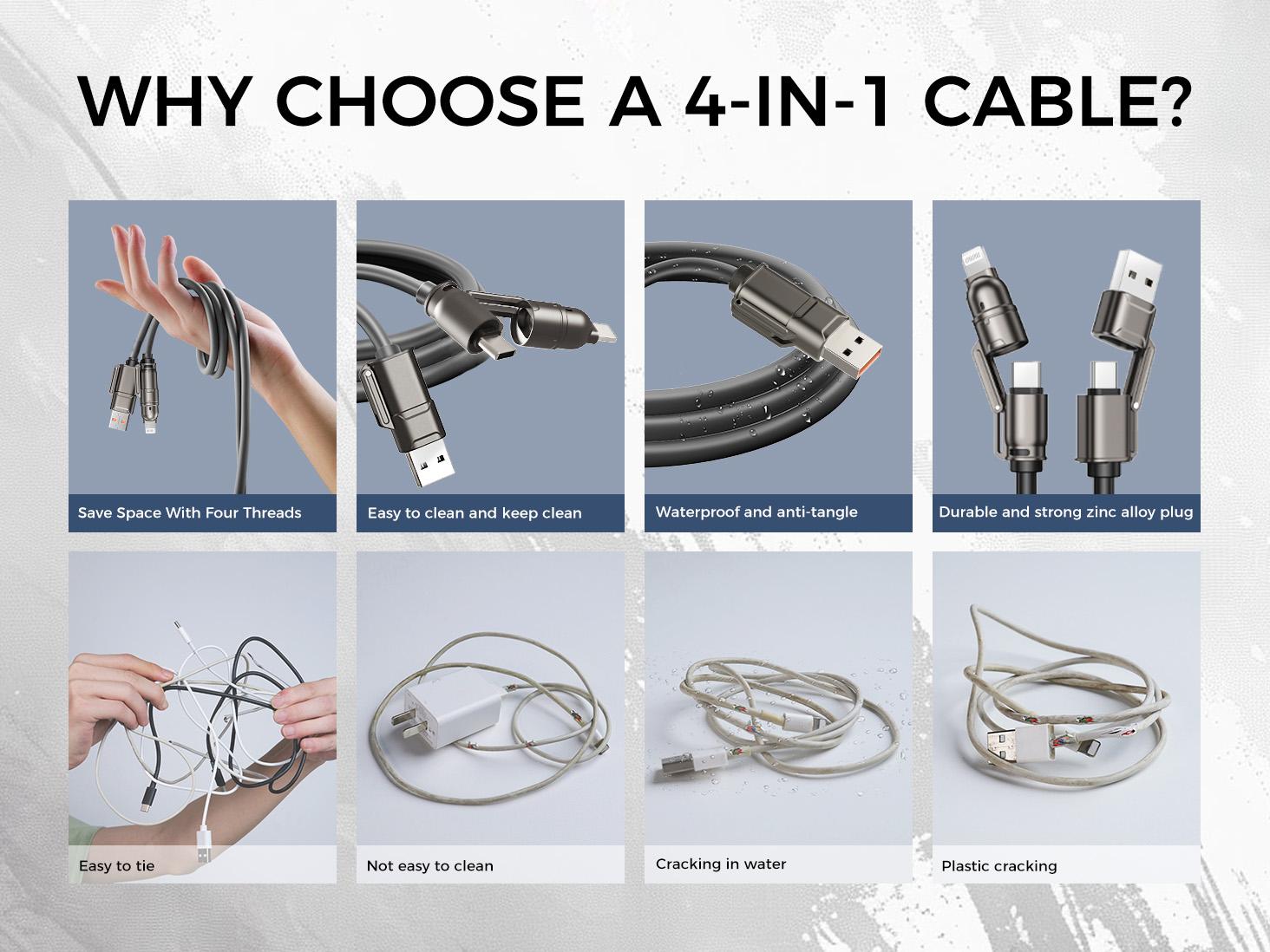 WHY CHOOSE A 4-IN-1 CABLE?

Save Space With Four Threads

Easy to clean and keep clean

Waterproof and anti-tangle

Durable and strong zinc alloy plug

Easy to tie

Not easy to clean

Cracking in water

Plastic cracking