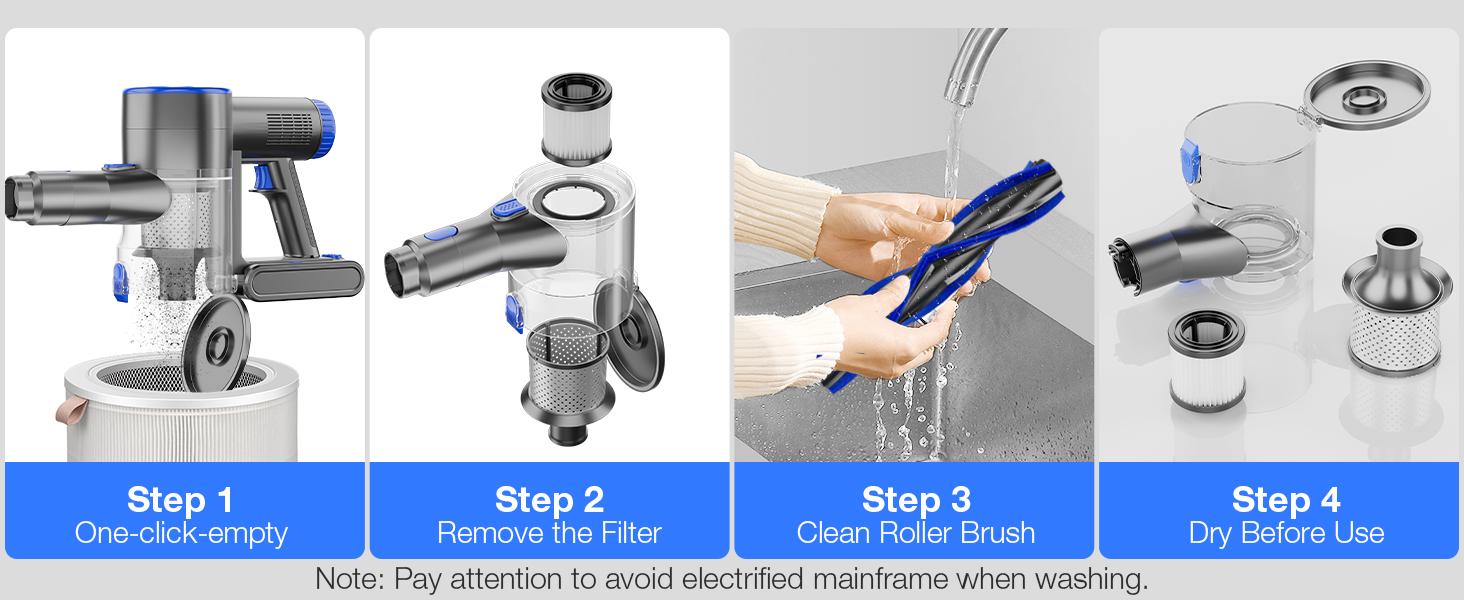 Step 1
One-click-empty

Step 2
Remove the Filter

Step 3
Clean Roller Brush

Step 4
Dry Before Use

Note: Pay attention to avoid electrified mainframe when washing.