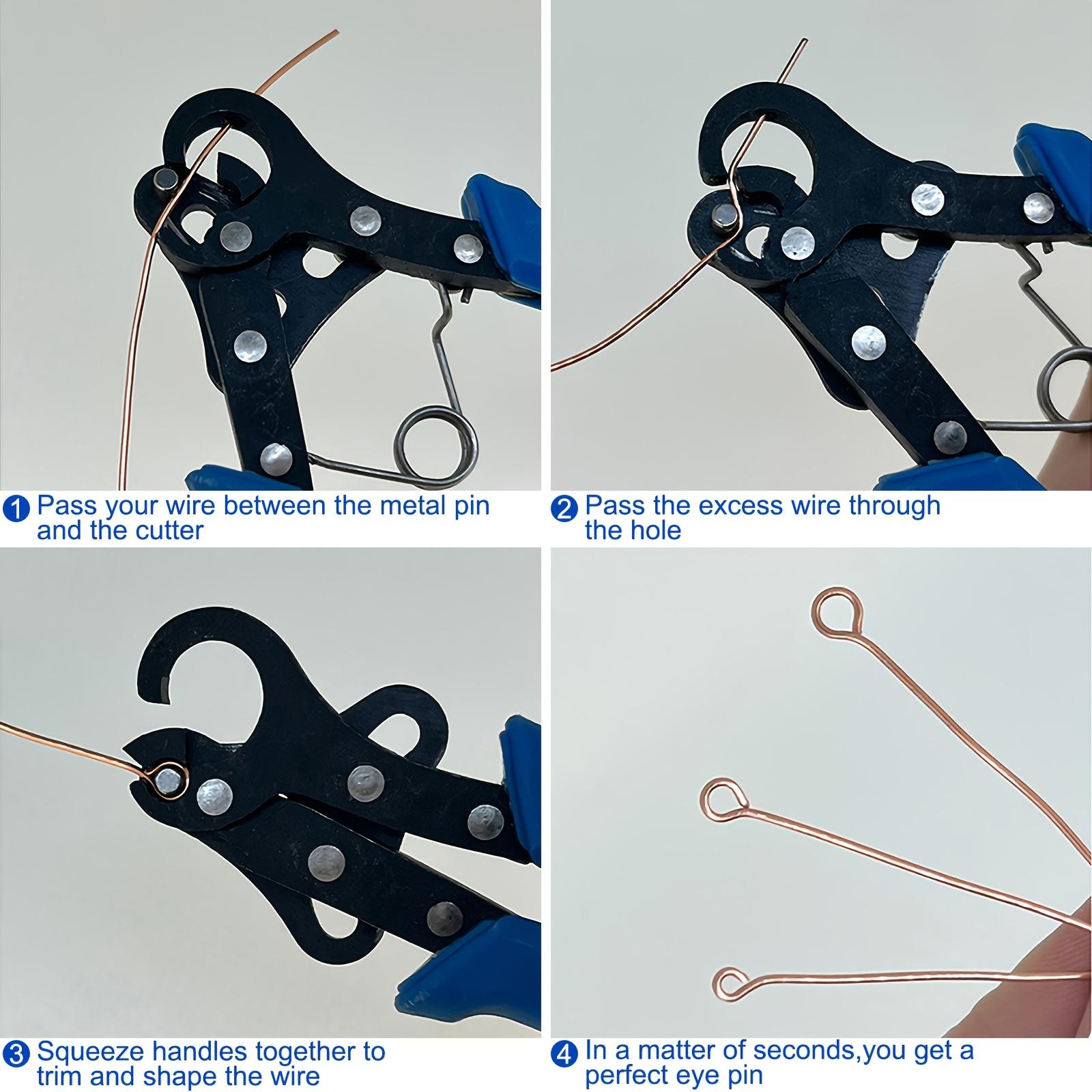 1 Pass your wire between the metal pin and the cutter

2 Pass the excess wire through the hole

3 Squeeze handles together to trim and shape the wire

4 In a matter of seconds,you get a perfect eye pin