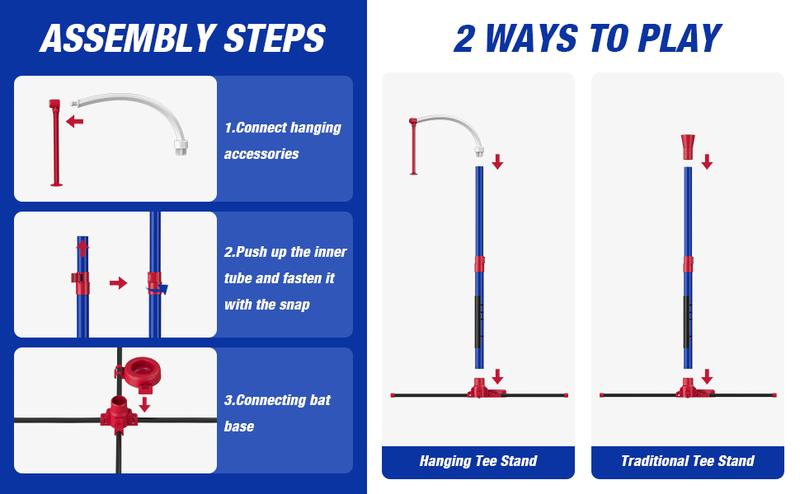 ASSEMBLY STEPS

1.Connect hanging accessories

2.Push up the inner tube and fasten it with the snap

3.Connecting bat base

2 WAYS TO PLAY

Hanging Tee Stand

Traditional Tee Stand