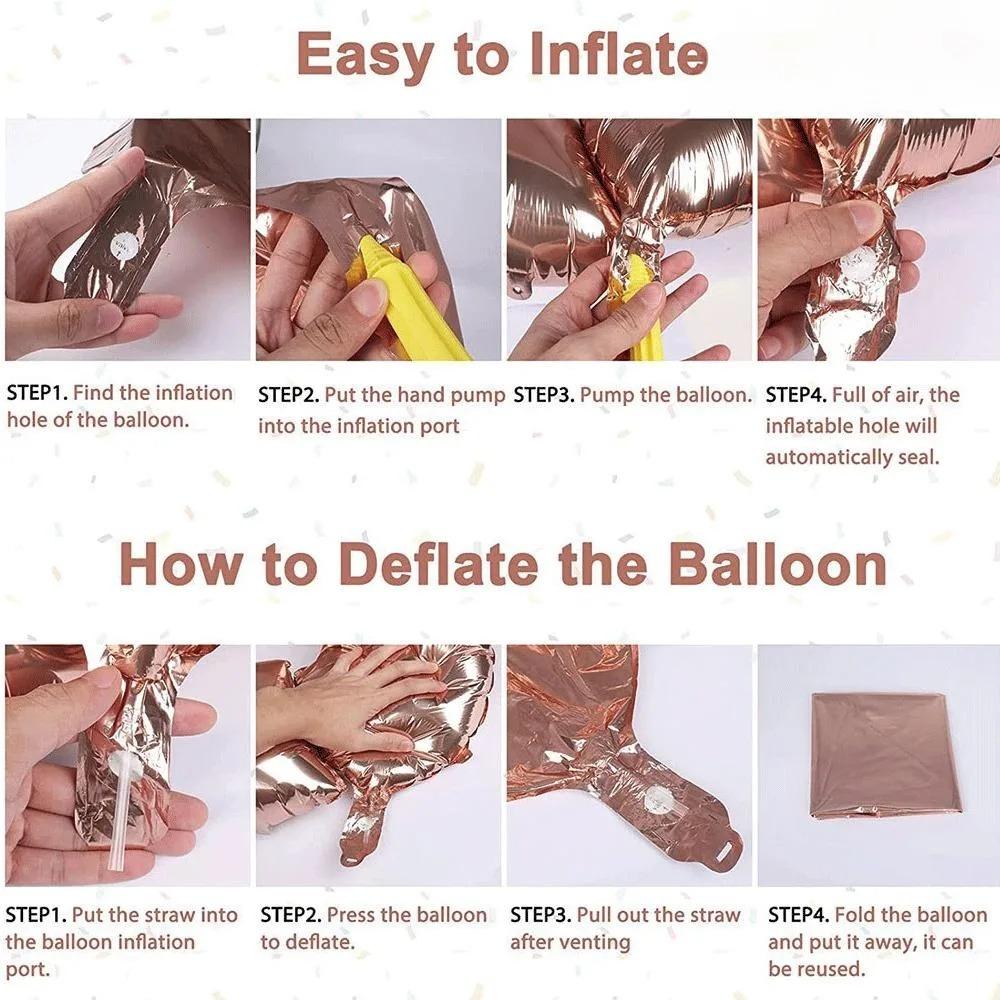 Easy to Inflate

STEP1. Find the inflation hole of the balloon.

STEP2. Put the hand pump into the inflation port

STEP3. Pump the balloon.

STEP4. Full of air, the inflatable hole will automatically seal.

How to Deflate the Balloon

STEP1. Put the straw into the balloon inflation port.

STEP2. Press the balloon to deflate.

STEP3. Pull out the straw after venting

STEP4. Fold the balloon and put it away, it can be reused.