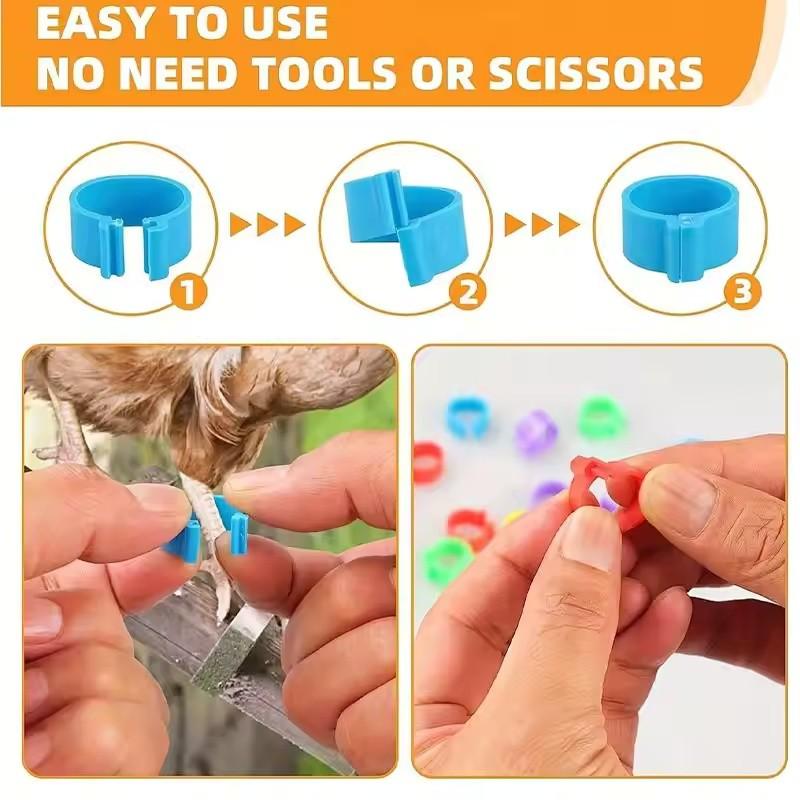 EASY TO USE
NO NEED TOOLS OR SCISSORS

1
2
3