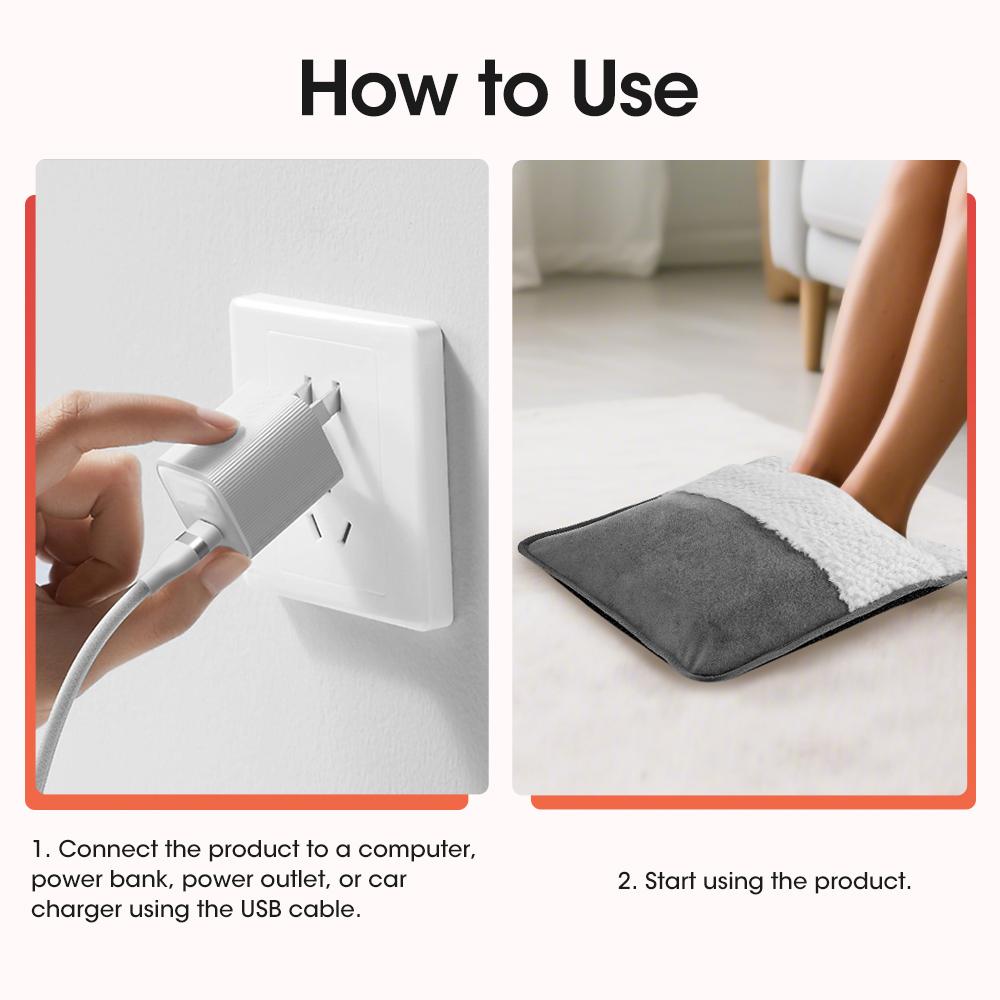 How to Use

1. Connect the product to a computer, power bank, power outlet, or car charger using the USB cable.

2. Start using the product.