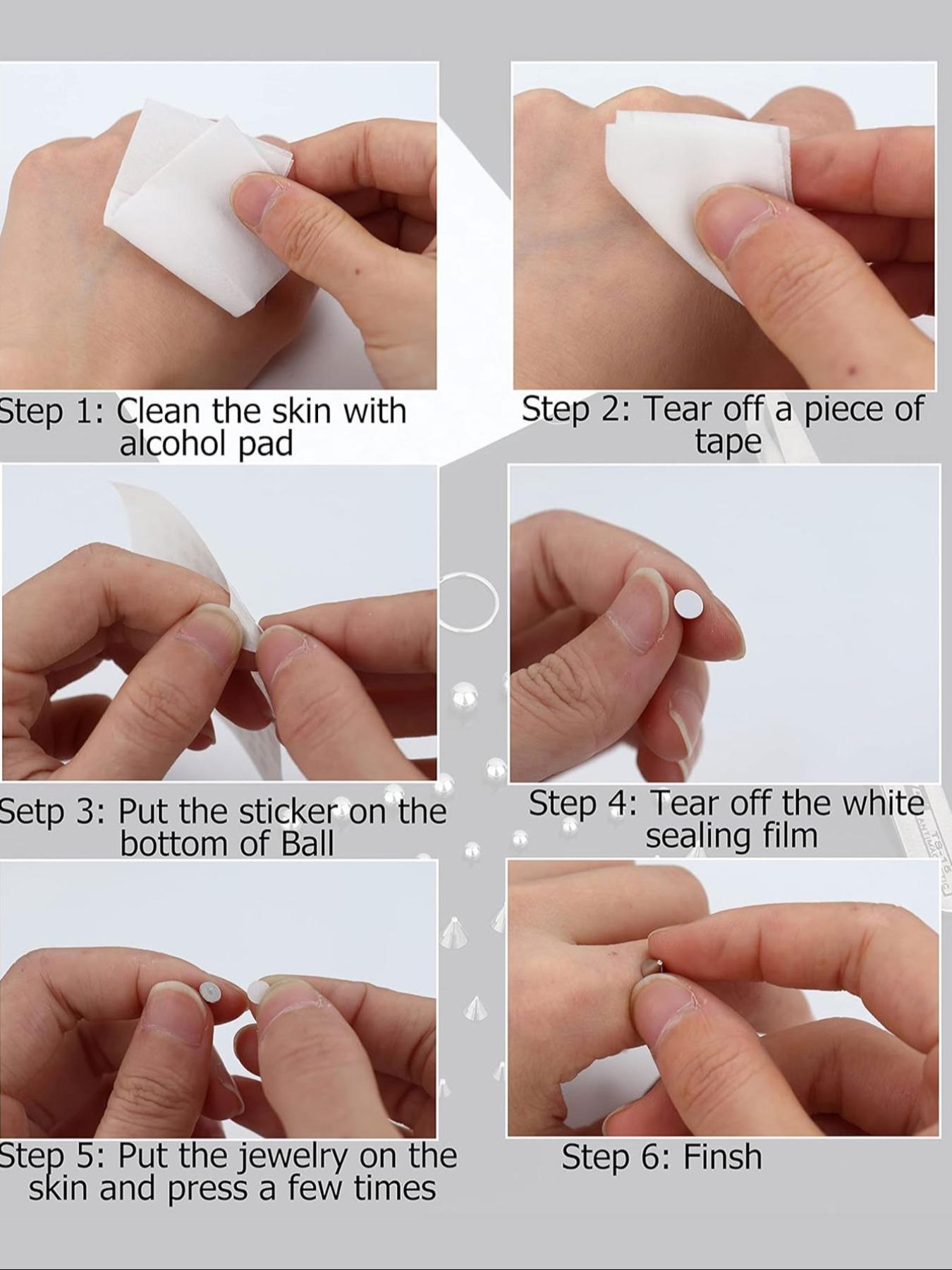 Step 1: Clean the skin with alcohol pad

Step 2: Tear off a piece of tape

Setp 3: Put the sticker on the bottom of Ball

Step 4: Tear off the white sealing film

Step 5: Put the jewelry on the skin and press a few times

Step 6: Finsh