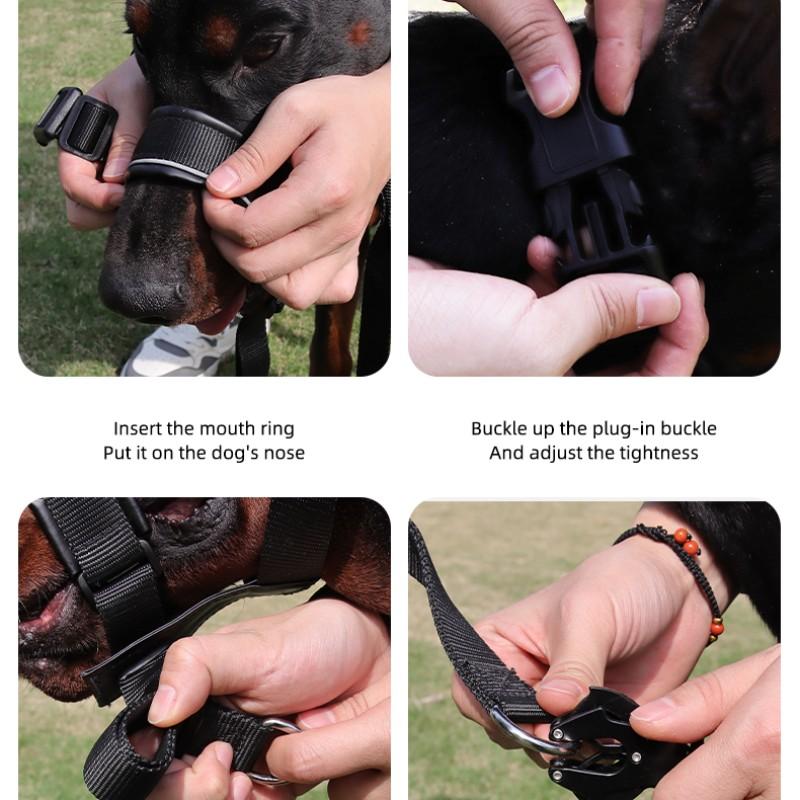 Insert the mouth ring
Put it on the dog's nose

Buckle up the plug-in buckle
And adjust the tightness