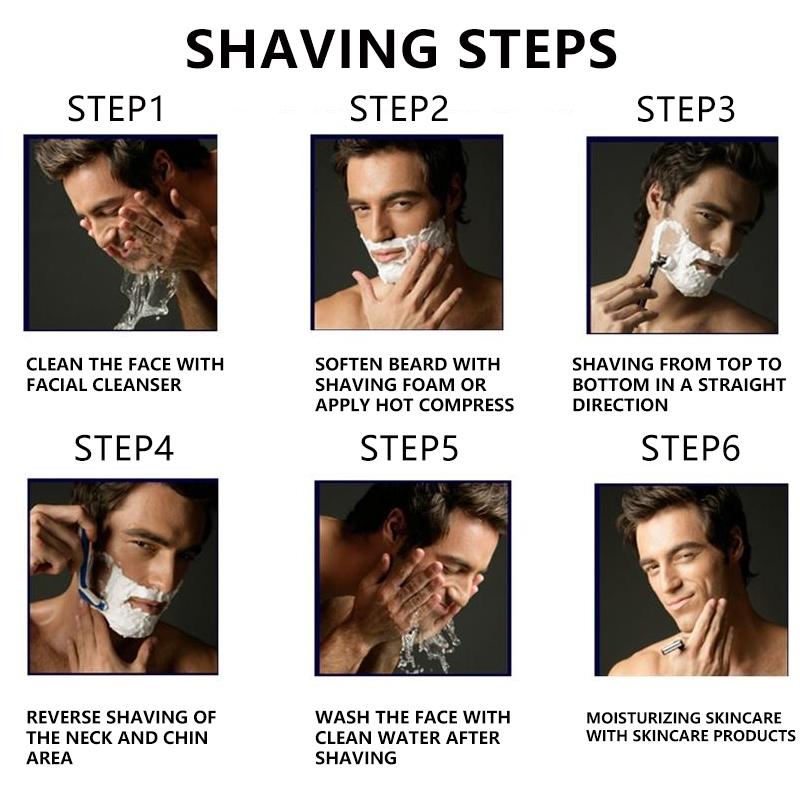 SHAVING STEPS

STEP1

CLEAN THE FACE WITH FACIAL CLEANSER

STEP2

SOFTEN BEARD WITH SHAVING FOAM OR APPLY HOT COMPRESS

STEP3

SHAVING FROM TOP TO BOTTOM IN A STRAIGHT DIRECTION

STEP4

REVERSE SHAVING OF THE NECK AND CHIN AREA

STEP5

WASH THE FACE WITH CLEAN WATER AFTER SHAVING

STEP6

MOISTURIZING SKINCARE WITH SKINCARE PRODUCTS